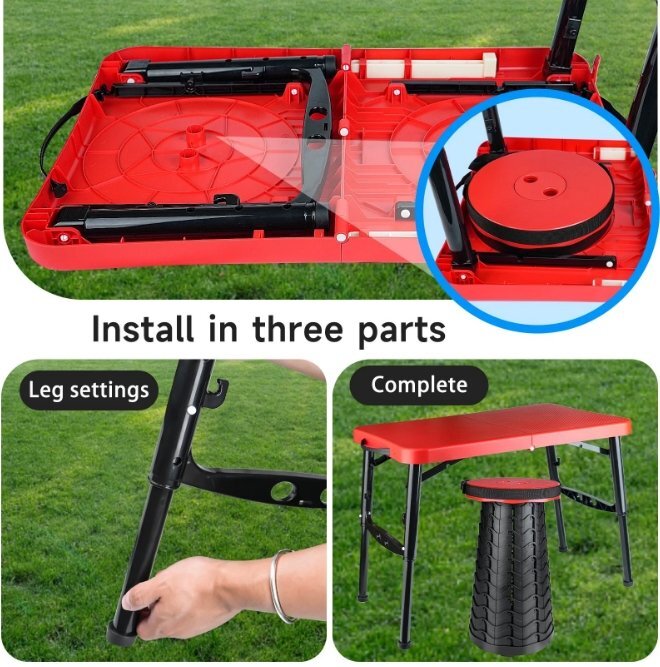 Install in three parts

Leg settings

Complete