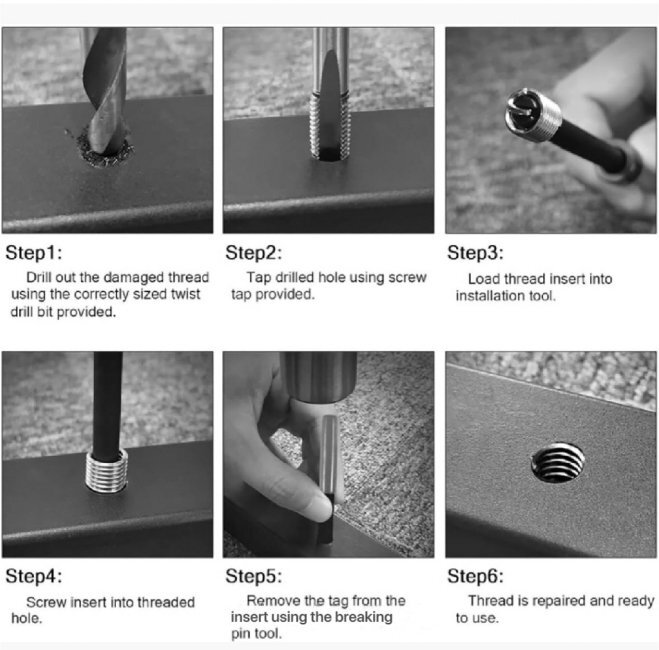 Step1:
Drill out the damaged thread using the correctly sized twist drill bit provided.

Step2:
Tap drilled hole using screw tap provided.

Step3:
Load thread insert into installation tool.

Step4:
Screw insert into threaded hole.

Step5:
Remove the tag from the insert using the breaking pin tool.

Step6:
Thread is repaired and ready to use.