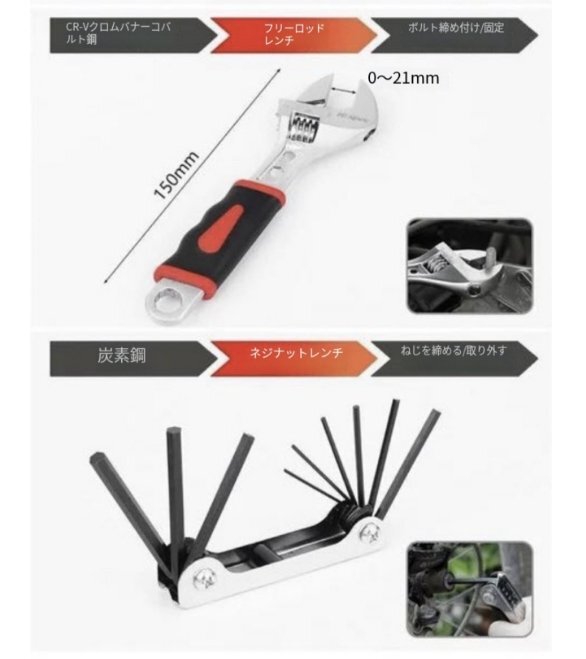 CR-Vクロムバナーコバルト鋼

フリーロッドレンチ

ボルト締め付け/固定

0～21mm

150mm

炭素鋼

ネジナットレンチ

ねじを締める/取り外す