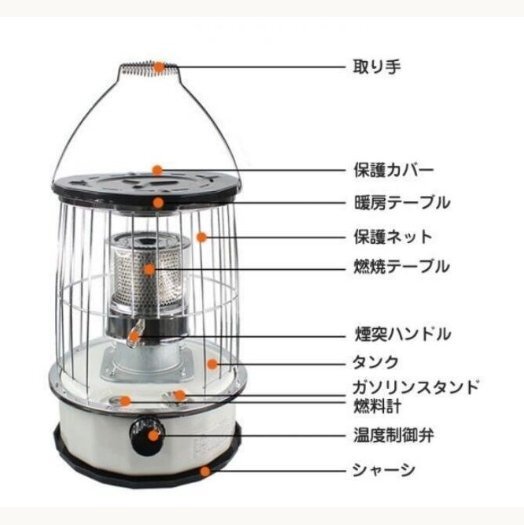 取り手

保護カバー

暖房テーブル

保護ネット

燃焼テーブル

煙突ハンドル

タンク

ガソリンスタンド

燃料計

温度制御弁

シャーシ