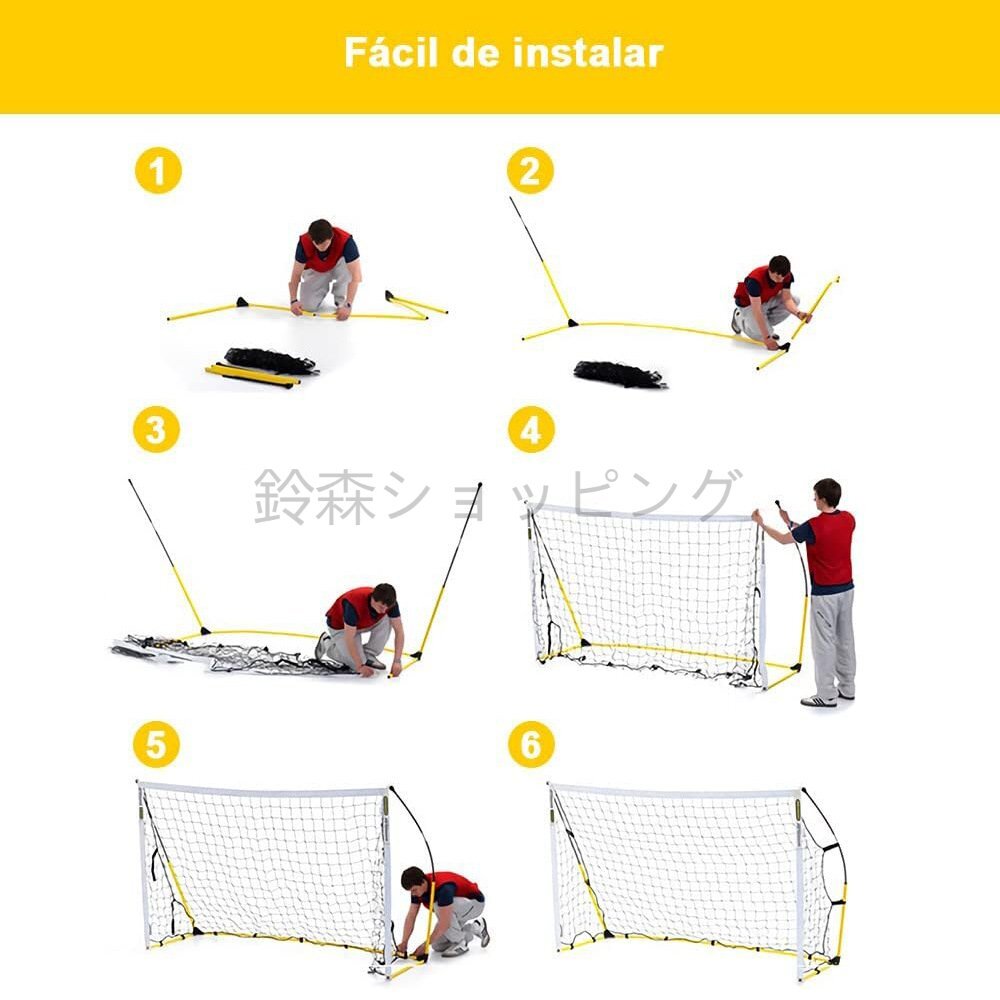 Fácil de instalar

1

2

3

4

鈴森ショッピング

5

6