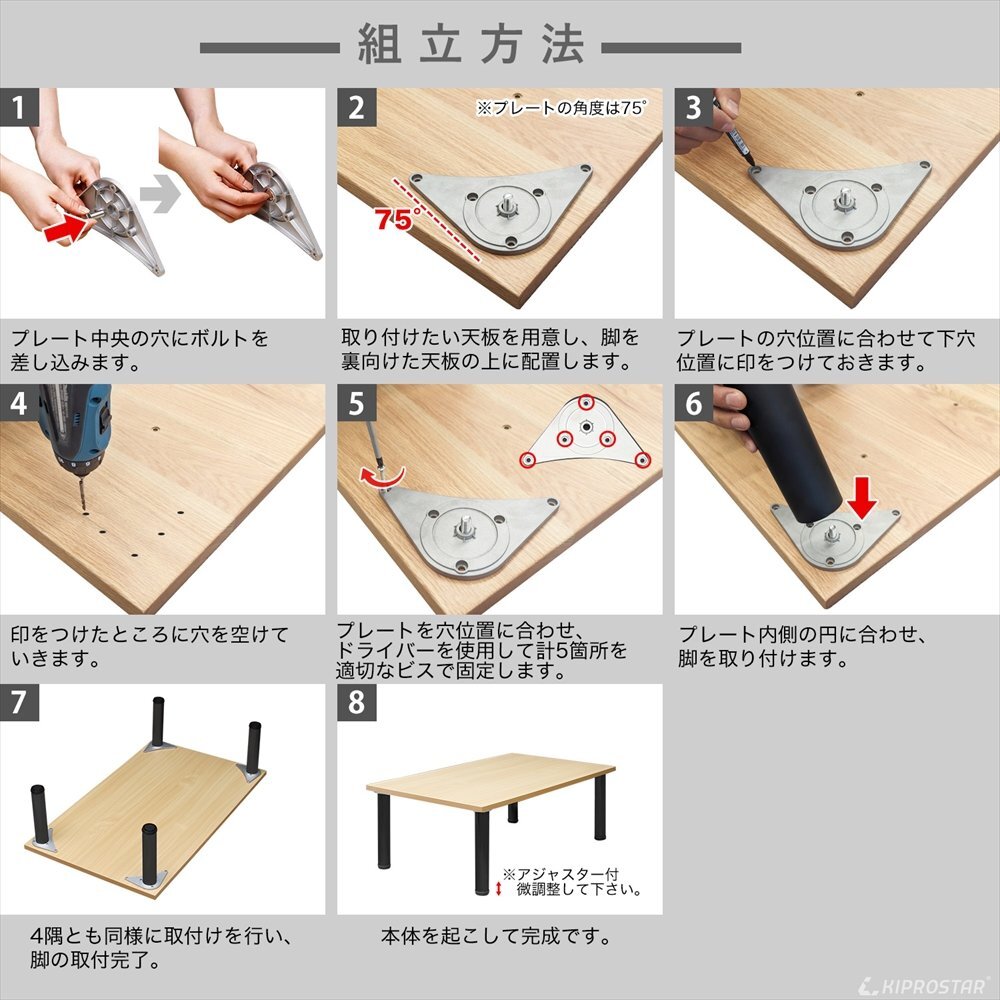 組立方法

1

プレート中央の穴にボルトを差し込みます。

2

※プレートの角度は75°

75°

取り付けたい天板を用意し、脚を裏向けた天板の上に配置します。

3

プレートの穴位置に合わせて下穴位置に印をつけておきます。

4

印をつけたところに穴を空けていきます。

5

プレートを穴位置に合わせ、ドライバーを使用して計5箇所を適切なビスで固定します。

6

プレート内側の円に合わせ、脚を取り付けます。

7

4隅とも同様に取付けを行い、脚の取付完了。

8

※アジャスター付
微調整して下さい。

本体を起こして完成です。

KIPROSTAR