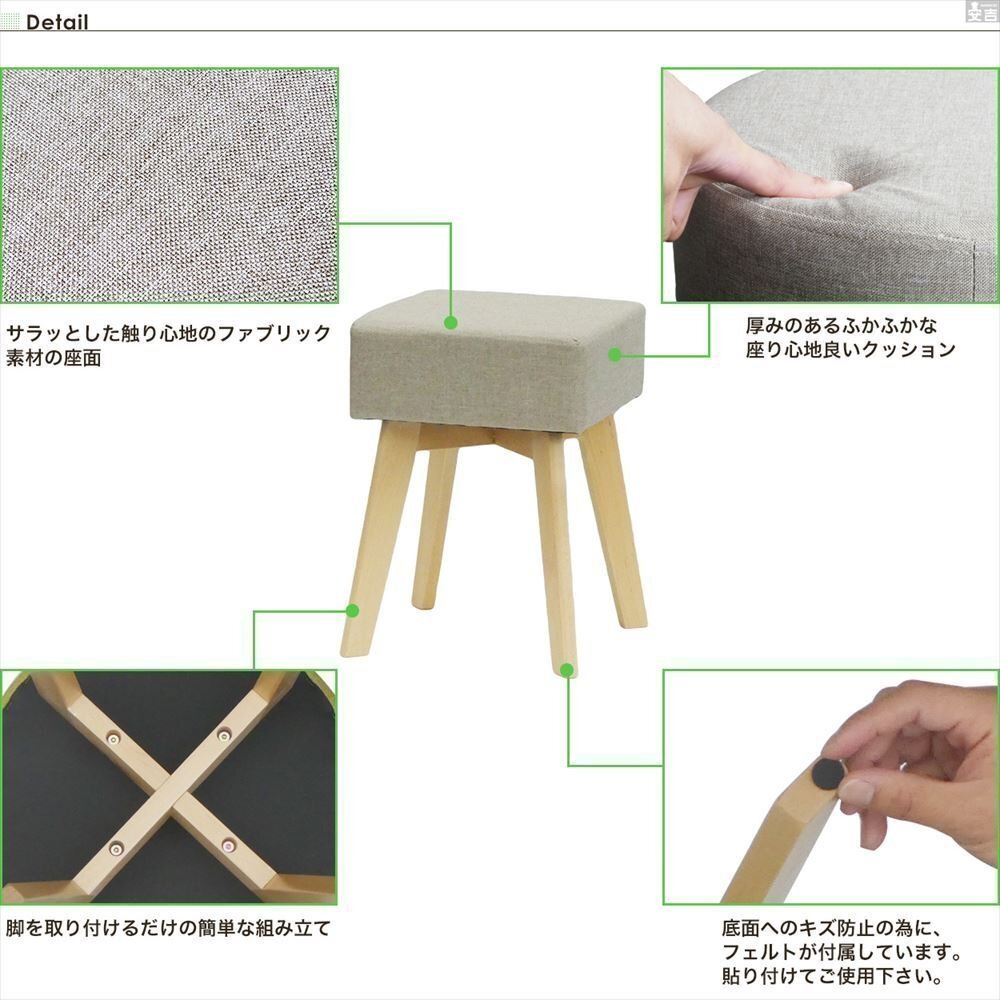 Detail

安吉

サラッとした触り心地のファブリック素材の座面

厚みのあるふかふかな座り心地良いクッション

脚を取り付けるだけの簡単な組み立て

底面へのキズ防止の為に、フェルトが付属しています。貼り付けてご使用下さい。