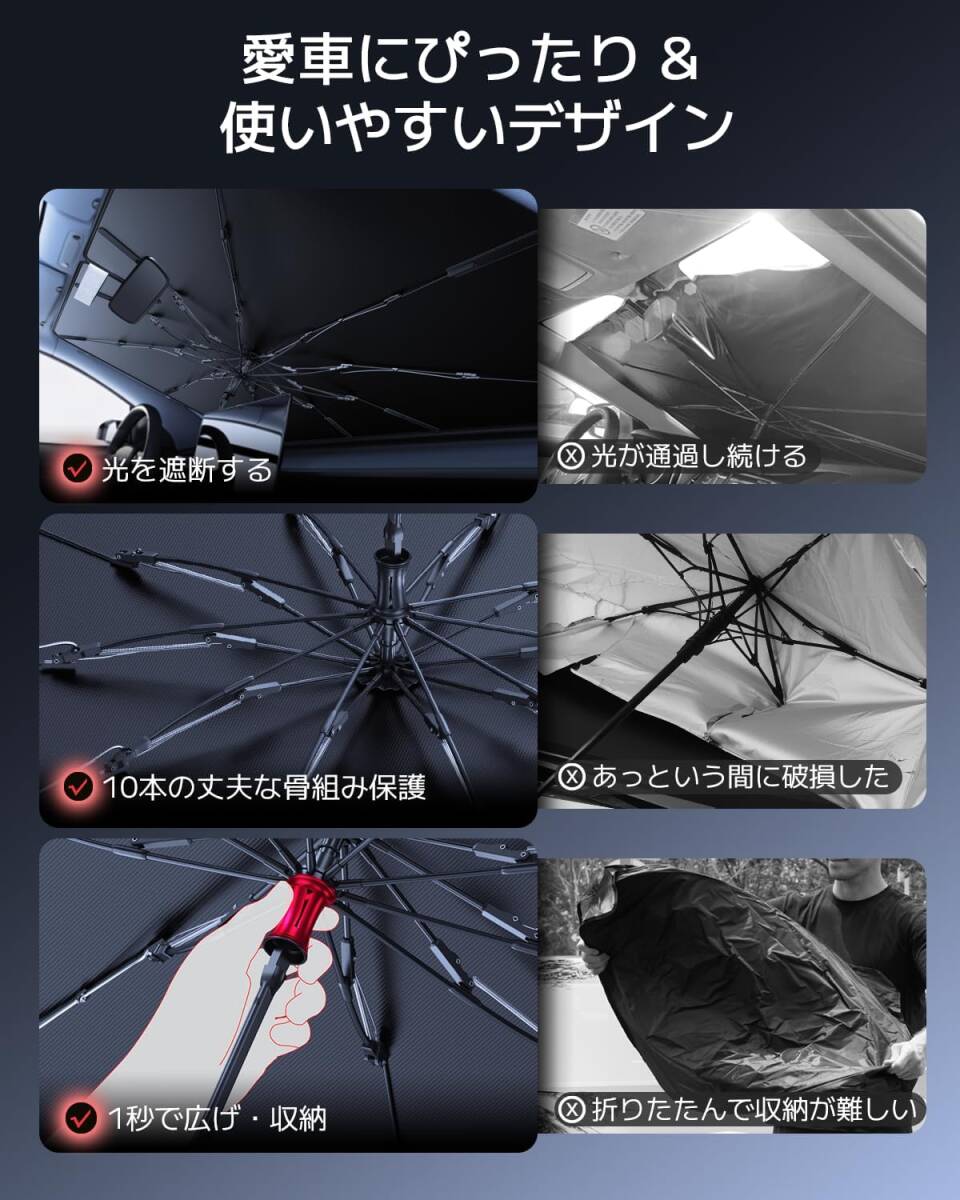 愛車にぴったり &
使いやすいデザイン

光を遮断する

光が通過し続ける

10本の丈夫な骨組み保護

あっという間に破損した

1秒で広げ・収納

折りたたんで収納が難しい