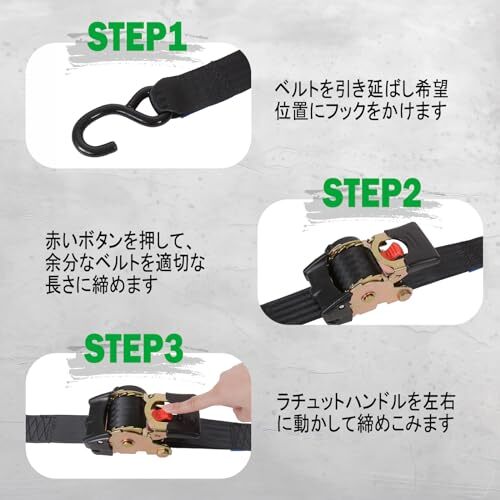 STEP1

ベルトを引き延ばし希望位置にフックをかけます

STEP2

赤いボタンを押して、余分なベルトを適切な長さに締めます

STEP3

ラチェットハンドルを左右に動かして締めこみます