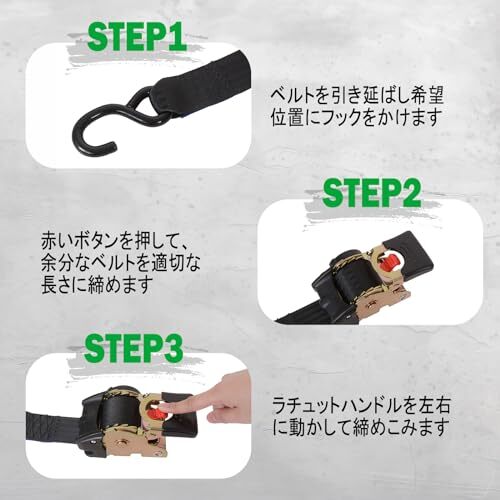 STEP1

ベルトを引き延ばし希望位置にフックをかけます

STEP2

赤いボタンを押して、余分なベルトを適切な長さに締めます

STEP3

ラチェットハンドルを左右に動かして締めこみます