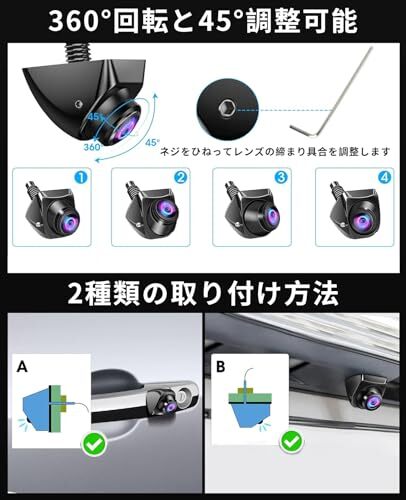 360°回転と45°調整可能

45°

360°

45°

ネジをひねってレンズの締まり具合を調整します

1

2

3

4

2種類の取り付け方法

A

B