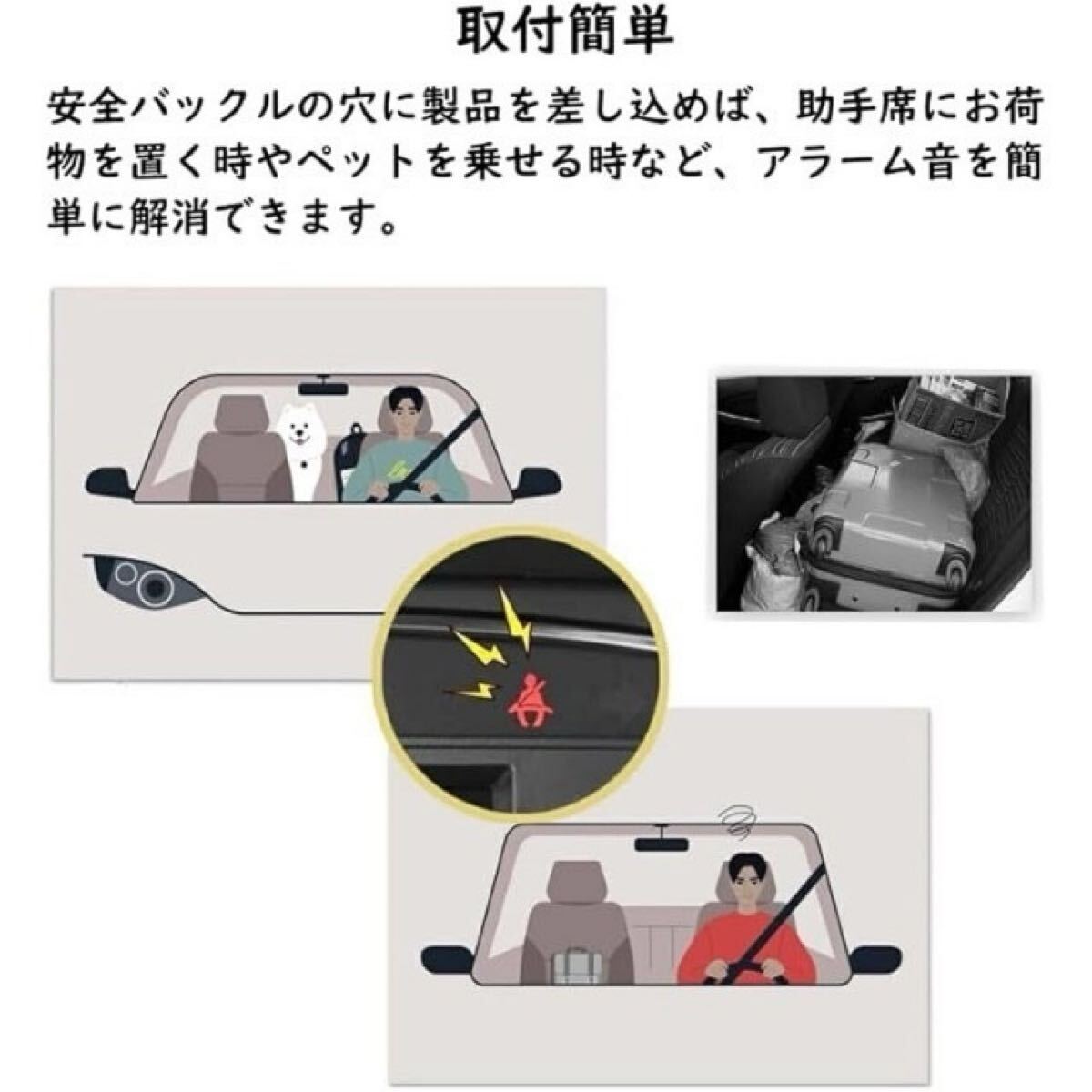 取付簡単

安全バックルの穴に製品を差し込めば、助手席にお荷物を置く時やペットを乗せる時など、アラーム音を簡単に解消できます。