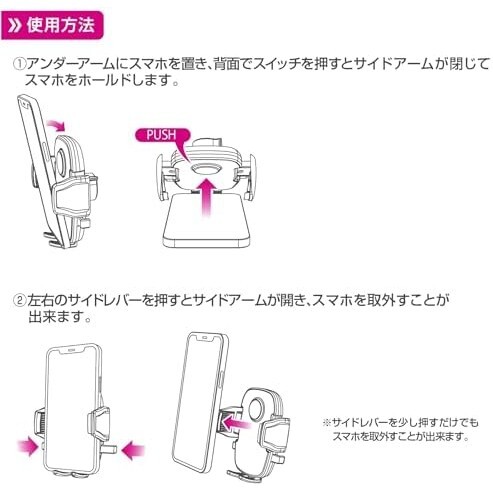 使用方法

①アンダーアームにスマホを置き、背面でスイッチを押すとサイドアームが閉じてスマホをホールドします。

PUSH

②左右のサイドレバーを押すとサイドアームが開き、スマホを取外すことが出来ます。

※サイドレバーを少し押すだけでもスマホを取外すことが出来ます。