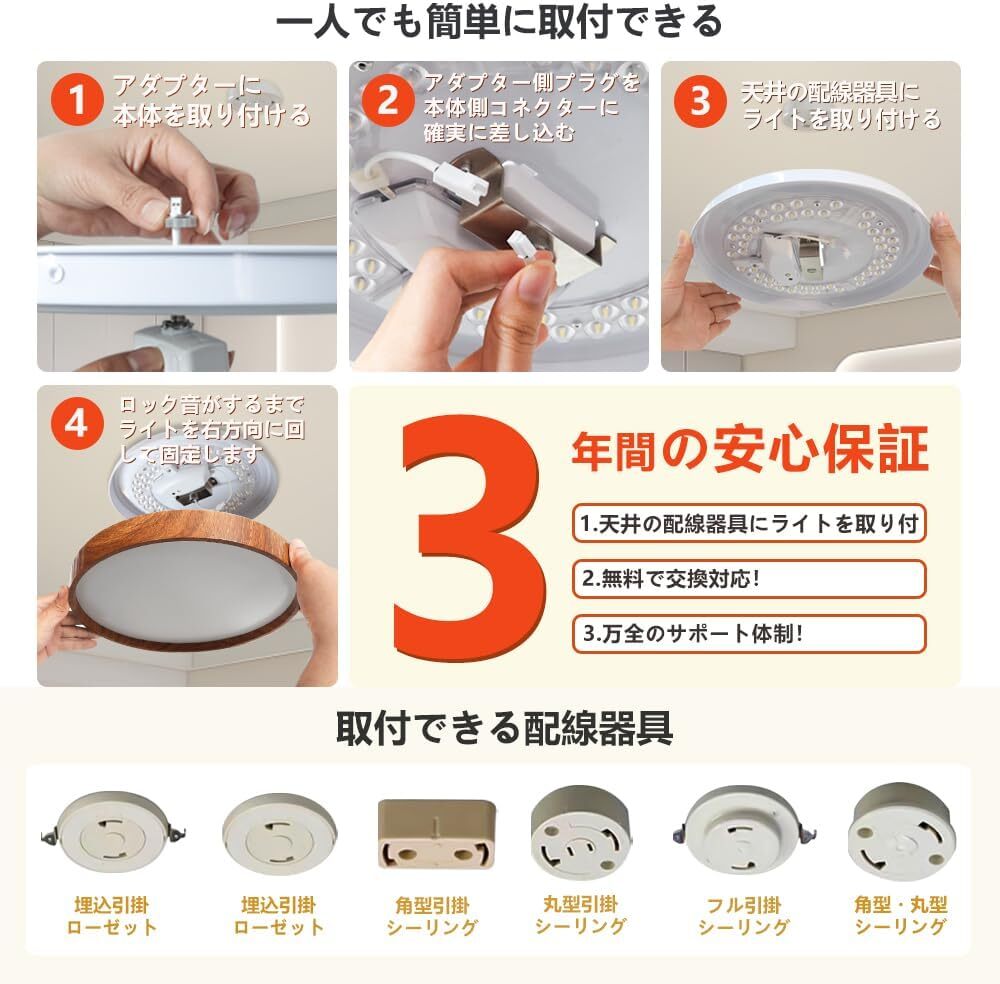 一人でも簡単に取付できる

1 アダプターに本体を取り付ける

2 アダプター側プラグを本体側コネクターに確実に差し込む

3 天井の配線器具にライトを取り付ける

4 ロック音がするまでライトを右方向に回して固定します

3 年間の安心保証

1.天井の配線器具にライトを取り付

2.無料で交換対応!

3.万全のサポート体制!

取付できる配線器具

埋込引掛ローゼット

埋込引掛ローゼット

角型引掛シーリング

丸型引掛シーリング

フル引掛シーリング

角型・丸型シーリング