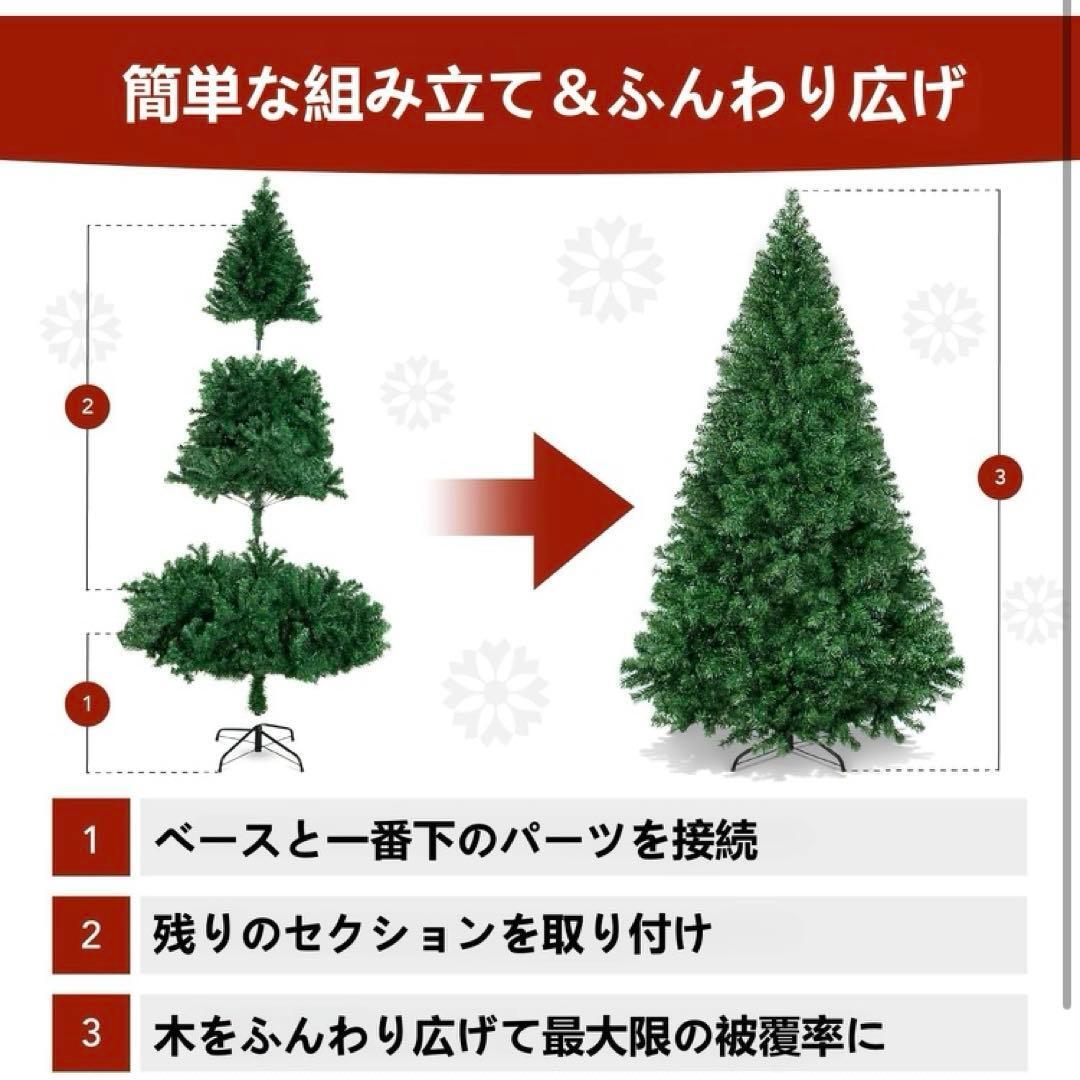 簡単な組み立て＆ふんわり広げ

2

1

3

1 ベースと一番下のパーツを接続

2 残りのセクションを取り付け

3 木をふんわり広げて最大限の被覆率に