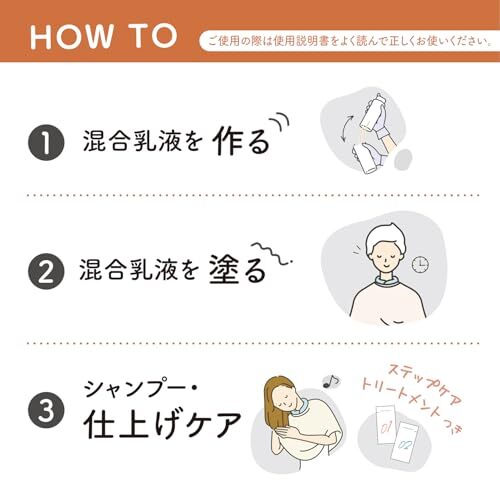 HOW TO

ご使用の際は使用説明書をよく読んで正しくお使いください。

1 混合乳液を 作る

2 混合乳液を 塗る

3 シャンプー・仕上げケア

ステップケア トリートメントつき

01

02