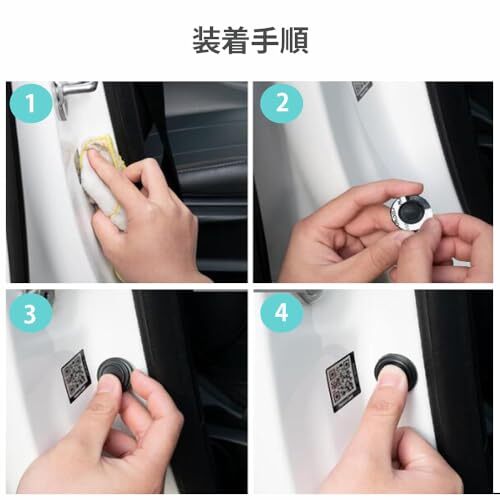 装着手順

1

2

3

4