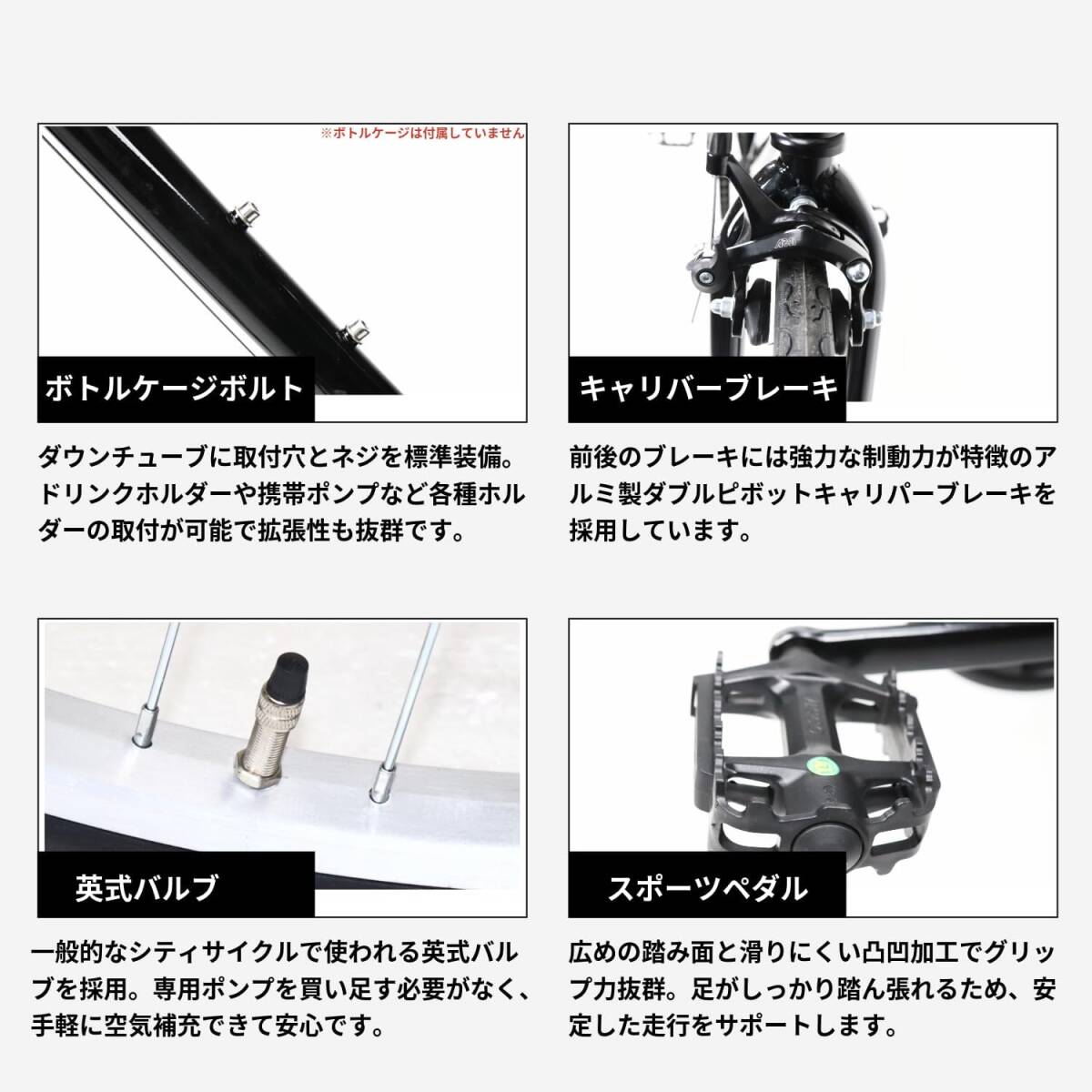 ※ボトルケージは付属していません

ボトルケージボルト

ダウンチューブに取付穴とネジを標準装備。ドリンクホルダーや携帯ポンプなど各種ホルダーの取付が可能で拡張性も抜群です。

キャリパーブレーキ

前後のブレーキには強力な制動力が特徴のアルミ製ダブルピボットキャリパーブレーキを採用しています。

英式バルブ

一般的なシティサイクルで使われる英式バルブを採用。専用ポンプを買い足す必要がなく、手軽に空気補充できて安心です。

スポーツペダル

広めの踏み面と滑りにくい凸凹加工でグリップ力抜群。足がしっかり踏ん張れるため、安定した走行をサポートします。