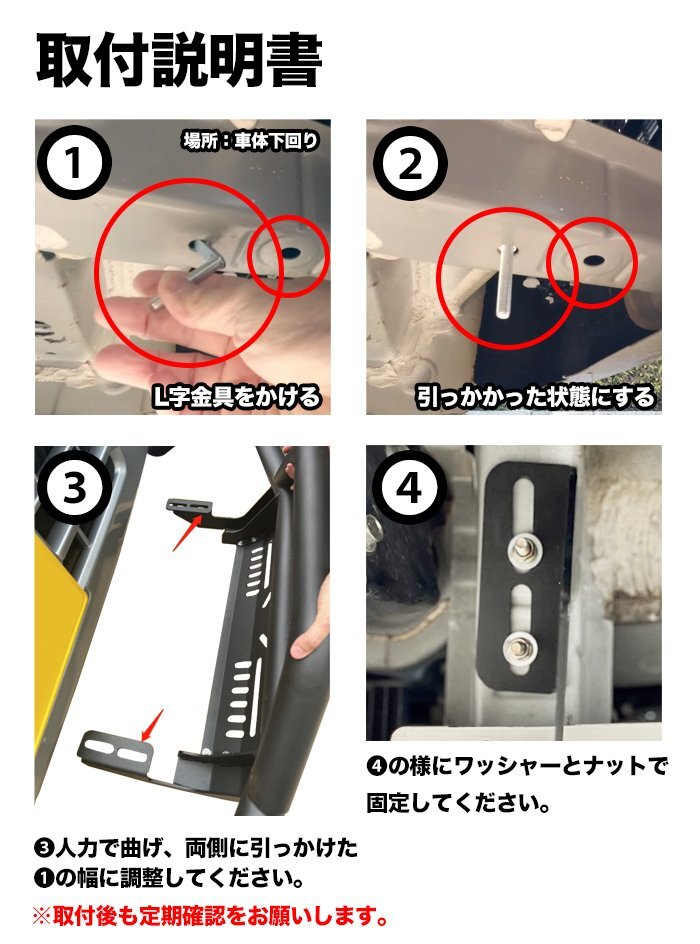 取付説明書

1
場所：車体下回り
L字金具をかける

2
引っかかった状態にする

3

4

❹の様にワッシャーとナットで固定してください。

❸人力で曲げ、両側に引っかけた❶の幅に調整してください。

※取付後も定期確認をお願いします。