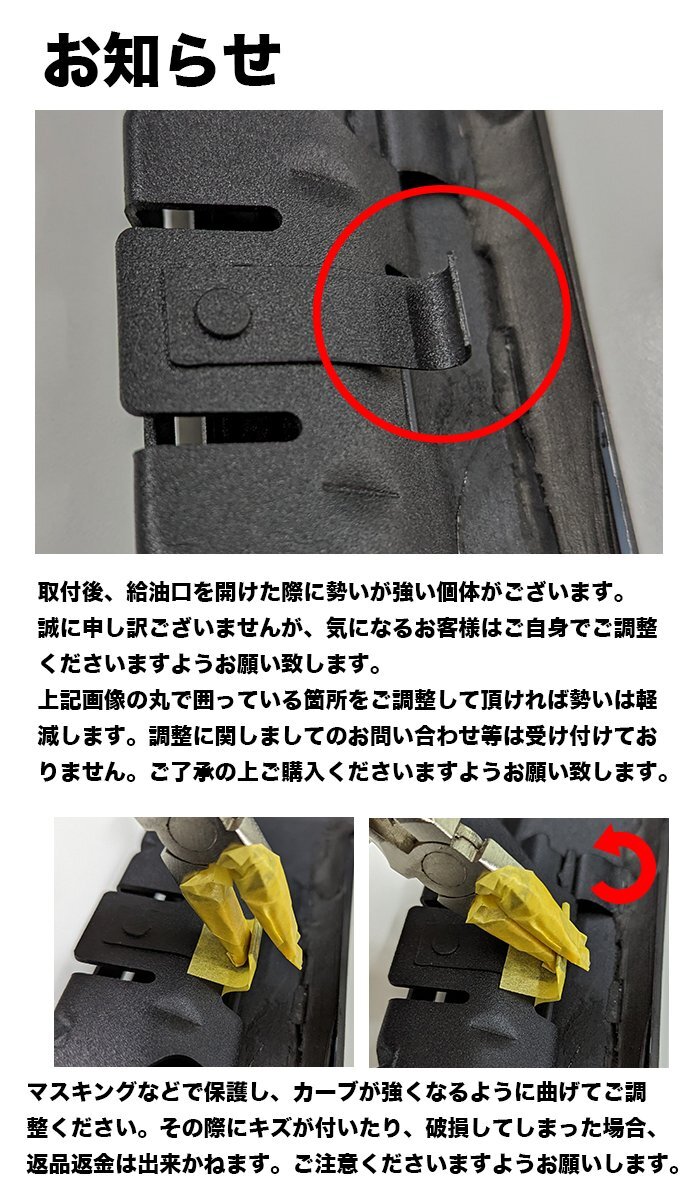 お知らせ

取付後、給油口を開けた際に勢いが強い個体がございます。誠に申し訳ございませんが、気になるお客様はご自身でご調整くださいますようお願い致します。
上記画像の丸で囲っている箇所をご調整して頂ければ勢いは軽減します。調整に関しましてのお問い合わせ等は受け付けておりません。ご了承の上ご購入くださいますようお願い致します。

マスキングなどで保護し、カーブが強くなるように曲げてご調整ください。その際にキズが付いたり、破損してしまった場合、返品返金は出来かねます。ご注意くださいますようお願いします。