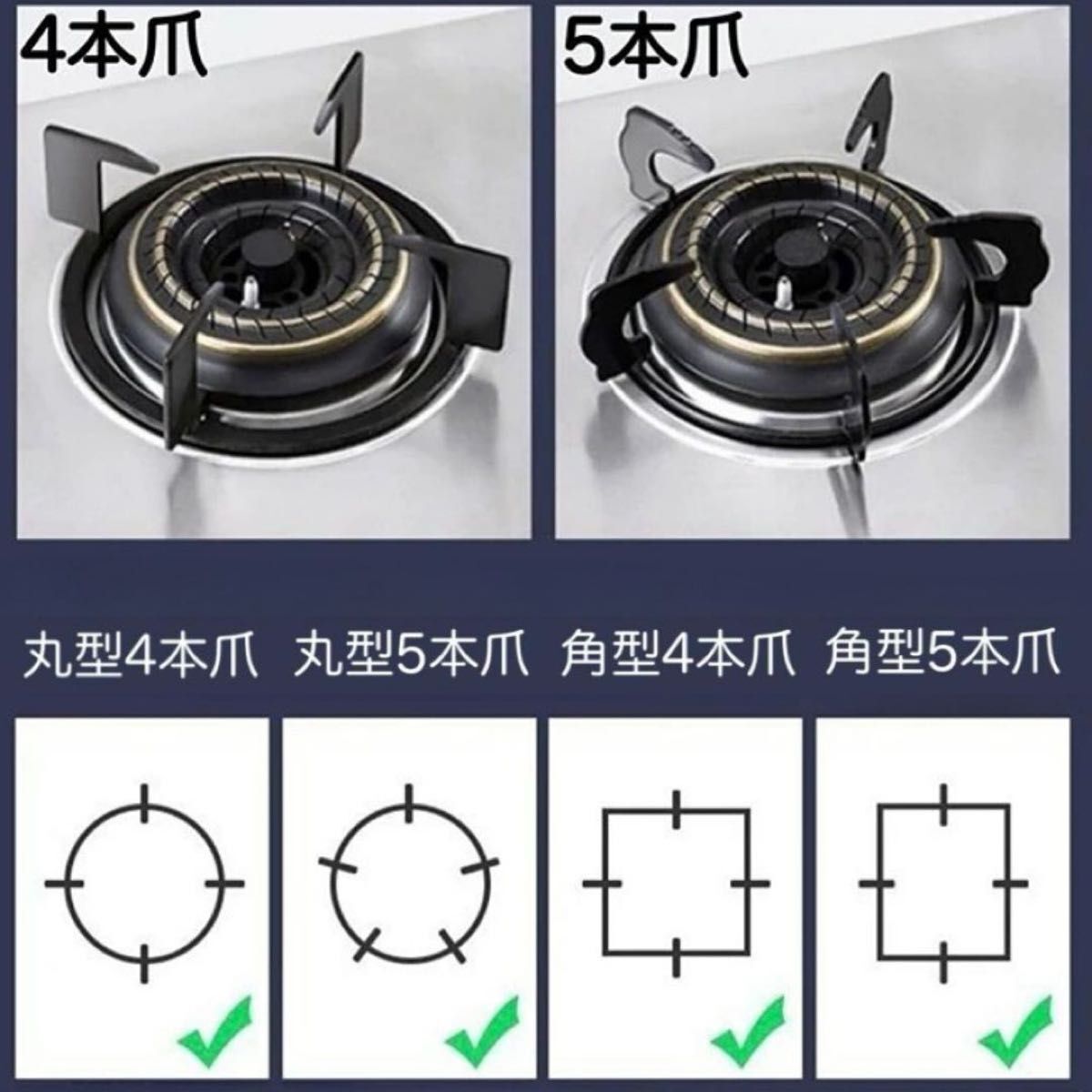 4本爪

5本爪

丸型4本爪 丸型5本爪 角型4本爪 角型5本爪