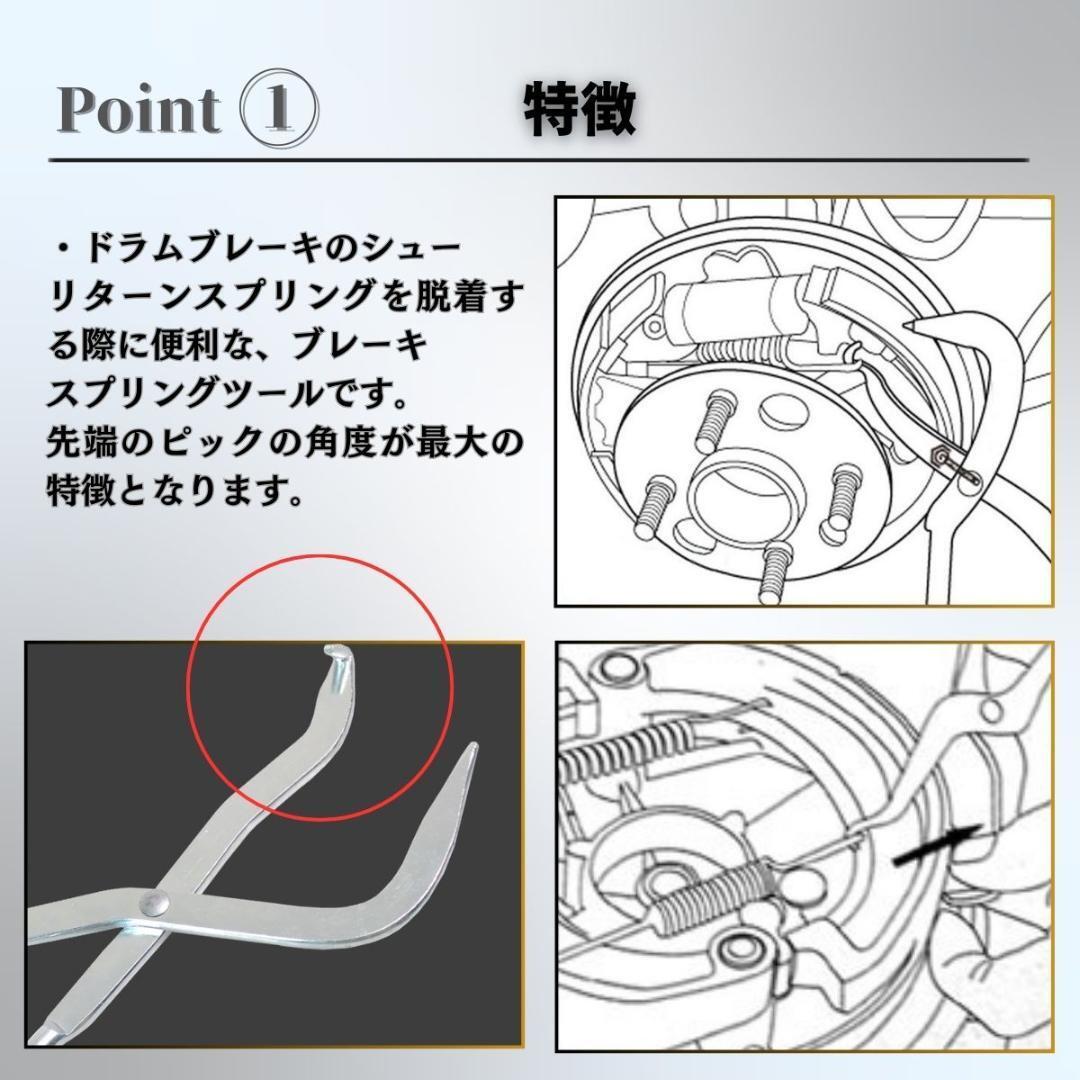 Point ①

特徴

・ドラムブレーキのシューリターンスプリングを脱着する際に便利な、ブレーキスプリングツールです。
先端のピックの角度が最大の特徴となります。