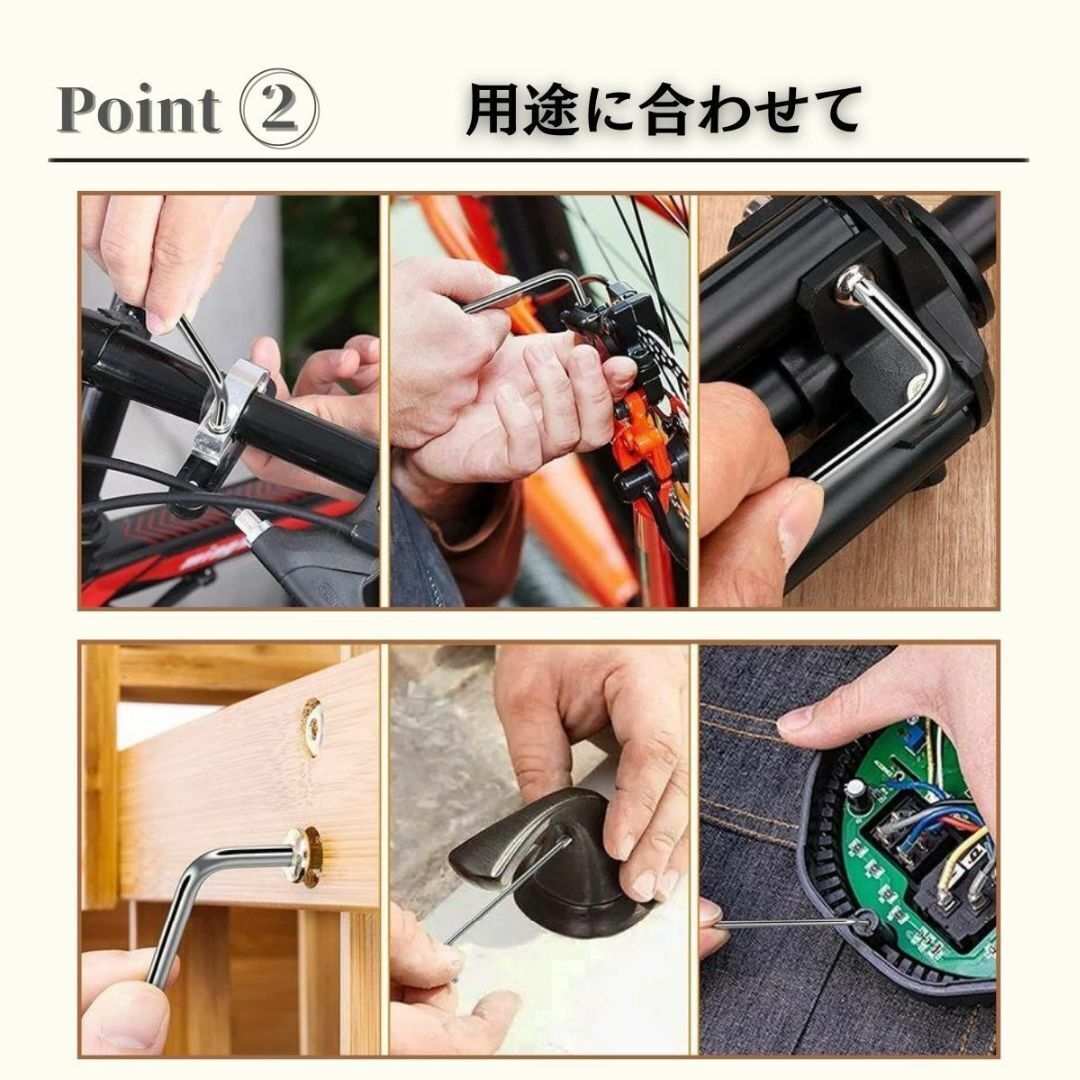 Point ②　用途に合わせて