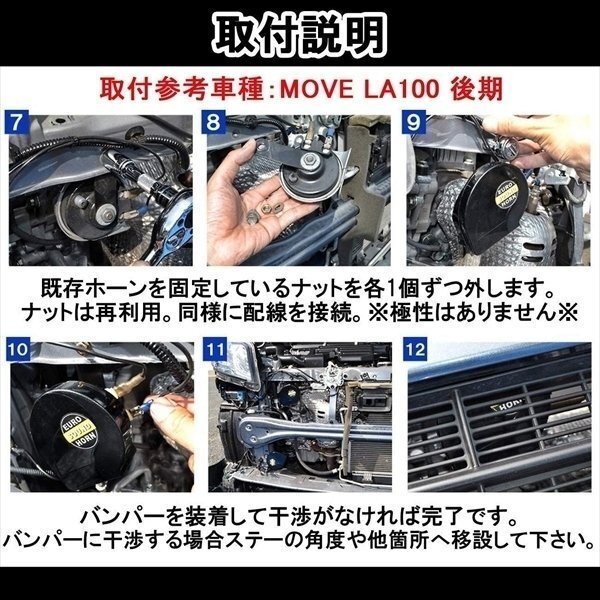 取付説明

取付参考車種：MOVE LA100 後期

7

8

9

EURO SOUND HORN

既存ホーンを固定しているナットを各1個ずつ外します。
ナットは再利用。同様に配線を接続。※極性はありません※

10

EURO SOUND HORN

11

12

HORN

バンパーを装着して干渉がなければ完了です。
バンパーに干渉する場合ステーの角度や他箇所へ移設して下さい。