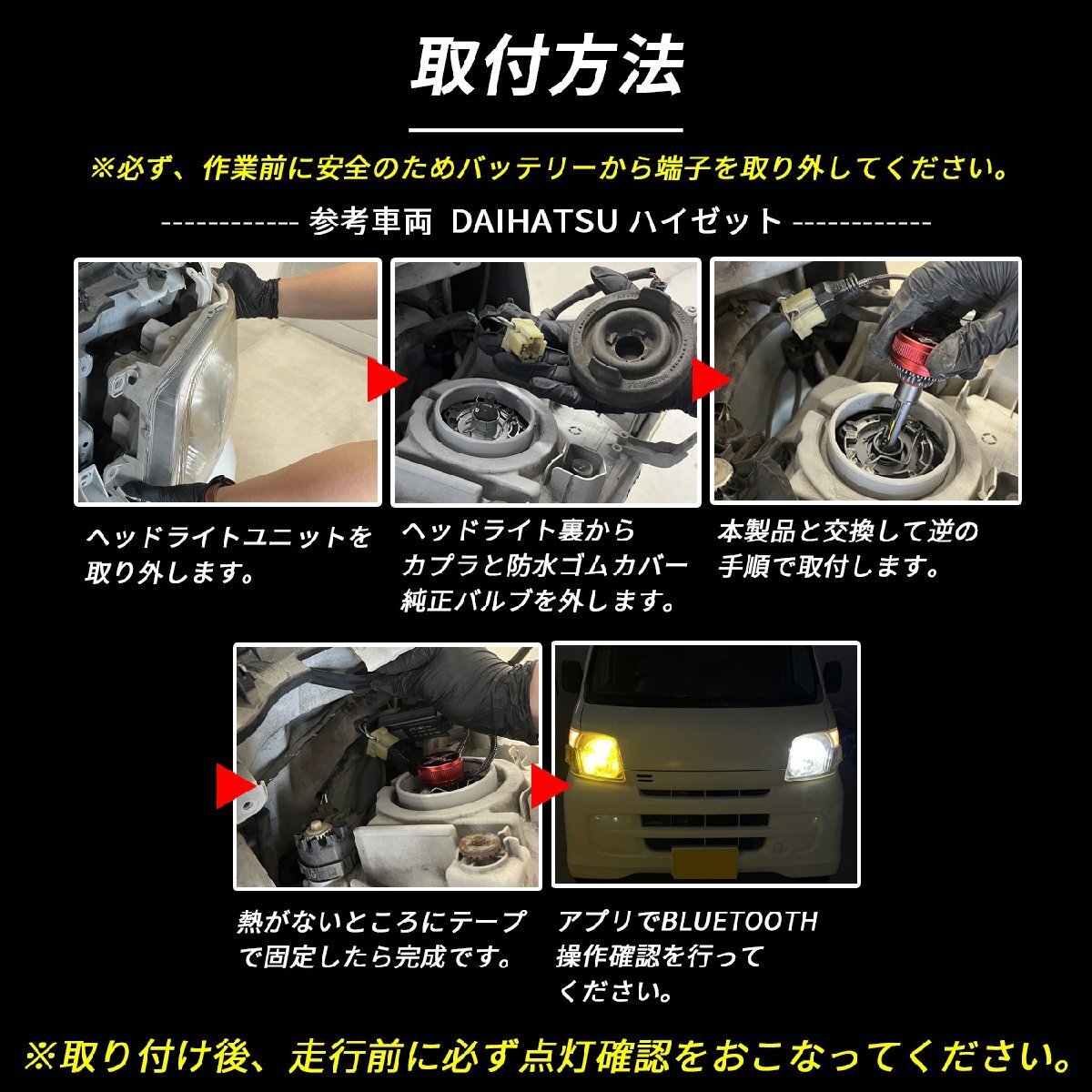 取付方法

※必ず、作業前に安全のためバッテリーから端子を取り外してください。

------------ 参考車両 DAIHATSU ハイゼット ------------

ヘッドライトユニットを取り外します。

ヘッドライト裏からカプラと防水ゴムカバー純正バルブを外します。

本製品と交換して逆の手順で取付します。

熱がないところにテープで固定したら完成です。

アプリでBLUETOOTH操作確認を行ってください。

※取り付け後、走行前に必ず点灯確認をおこなってください。