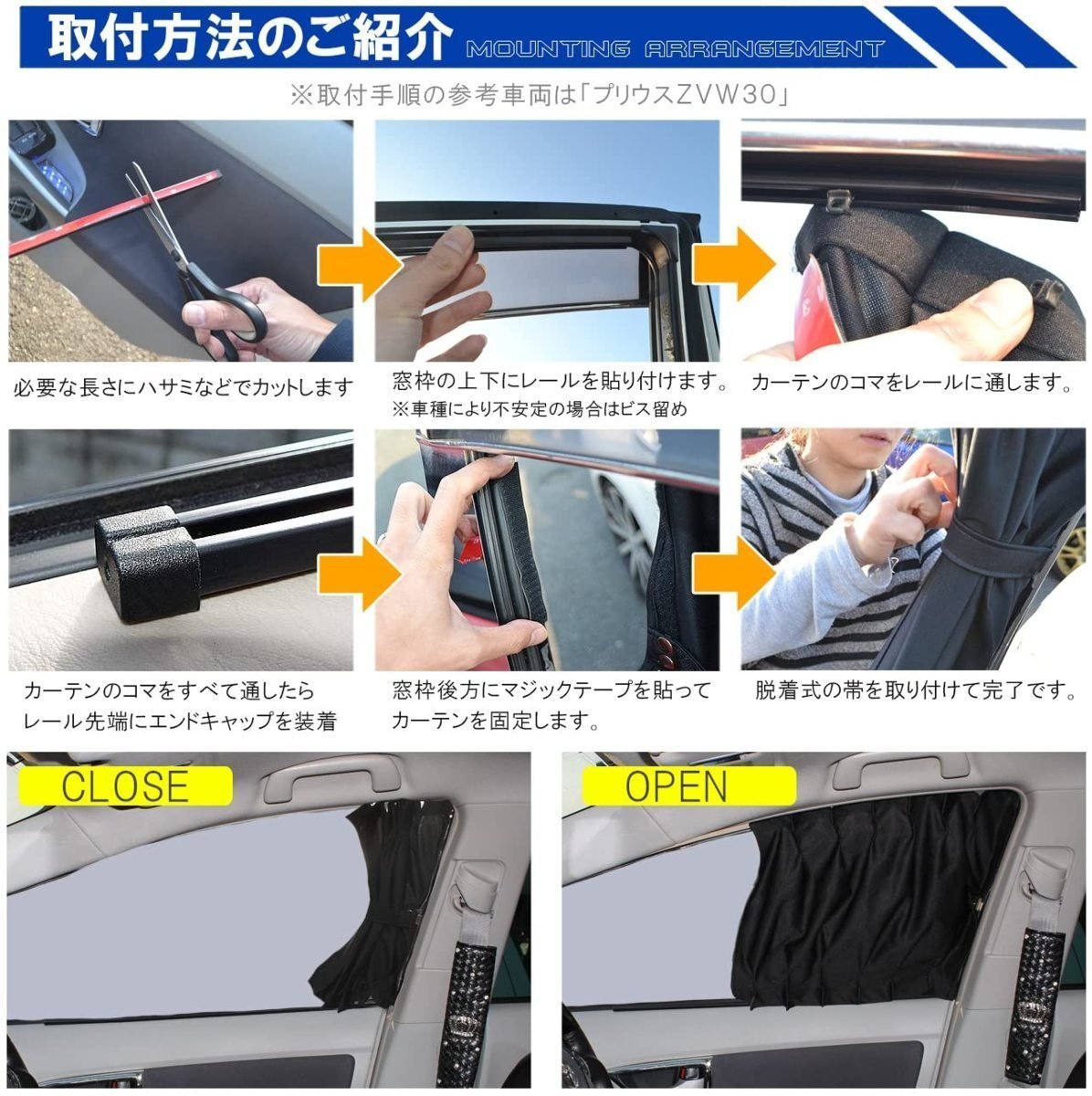 取付方法のご紹介 MOUNTING ARRANGEMENT

※取付手順の参考車両は「プリウスZVW30」

必要な長さにハサミなどでカットします

窓枠の上下にレールを貼り付けます。
※車種により不安定の場合はビス留め

カーテンのコマをレールに通します。

カーテンのコマをすべて通したら
レール先端にエンドキャップを装着

窓枠後方にマジックテープを貼って
カーテンを固定します。

脱着式の帯を取り付けて完了です。

CLOSE

OPEN