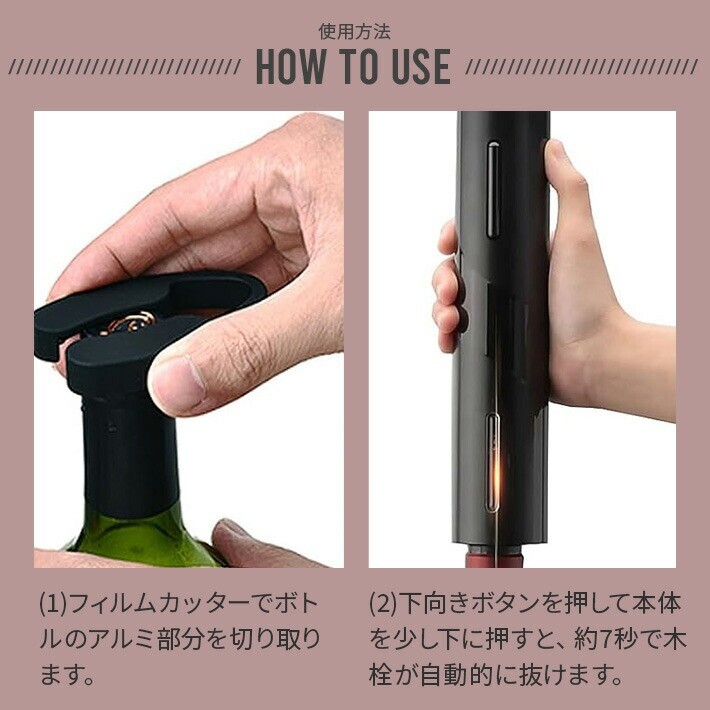 使用方法
HOW TO USE

(1)フィルムカッターでボトルのアルミ部分を切り取ります。

(2)下向きボタンを押して本体を少し下に押すと、約7秒で木栓が自動的に抜けます。