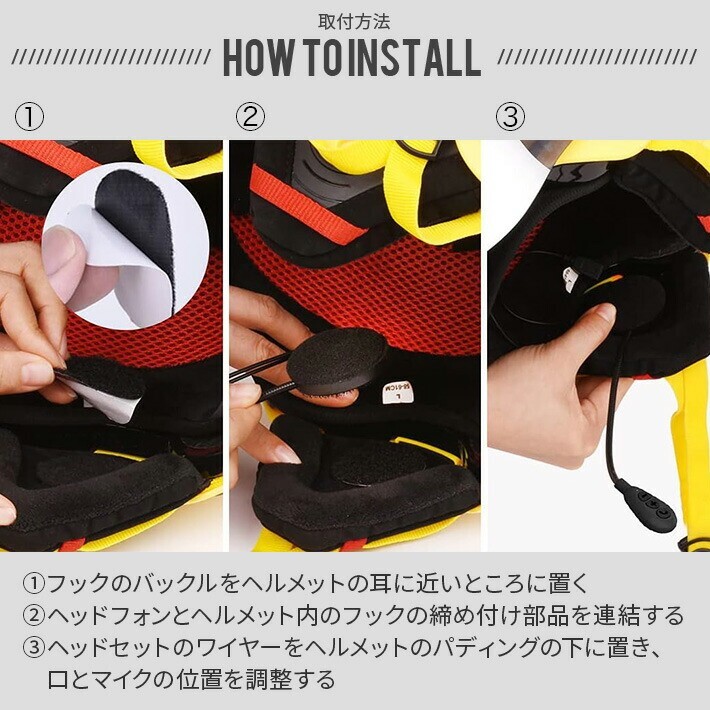 取付方法

HOW TO INSTALL

①

②

③

L
58-61CM

①フックのバックルをヘルメットの耳に近いところに置く
②ヘッドフォンとヘルメット内のフックの締め付け部品を連結する
③ヘッドセットのワイヤーをヘルメットのパディングの下に置き、口とマイクの位置を調整する