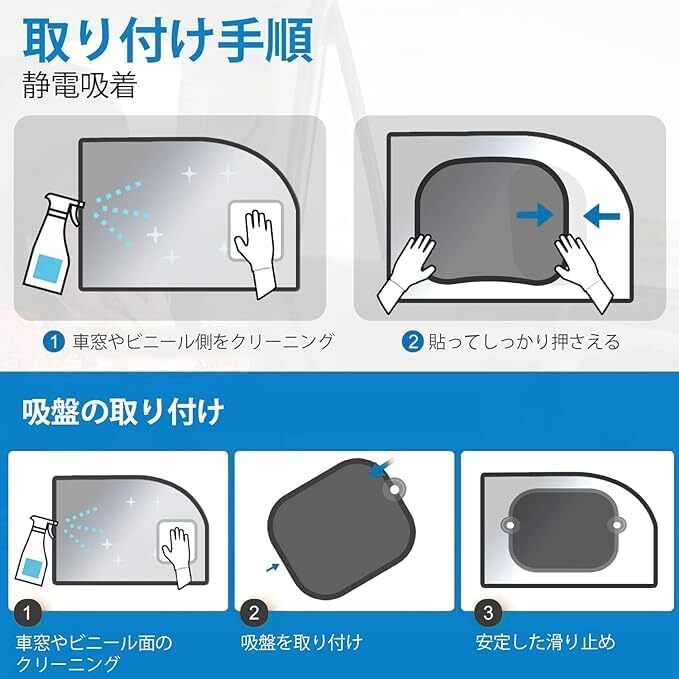 取り付け手順
静電吸着

1 車窓やビニール側をクリーニング

2 貼ってしっかり押さえる

吸盤の取り付け

1
車窓やビニール面のクリーニング

2
吸盤を取り付け

3
安定した滑り止め