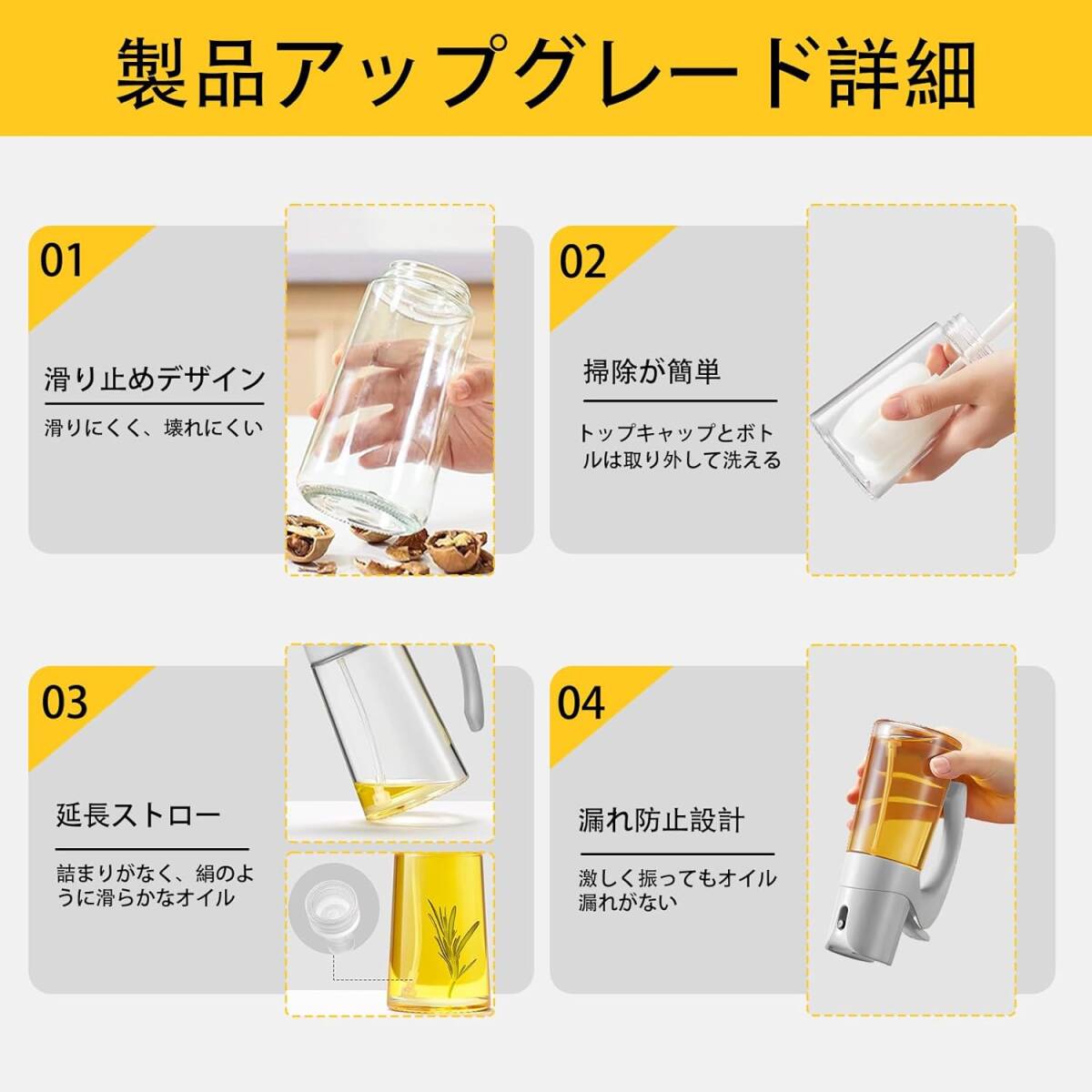 製品アップグレード詳細

01

滑り止めデザイン

滑りにくく、壊れにくい

02

掃除が簡単

トップキャップとボトルは取り外して洗える

03

延長ストロー

詰まりがなく、絹のように滑らかなオイル

04

漏れ防止設計

激しく振ってもオイル漏れがない