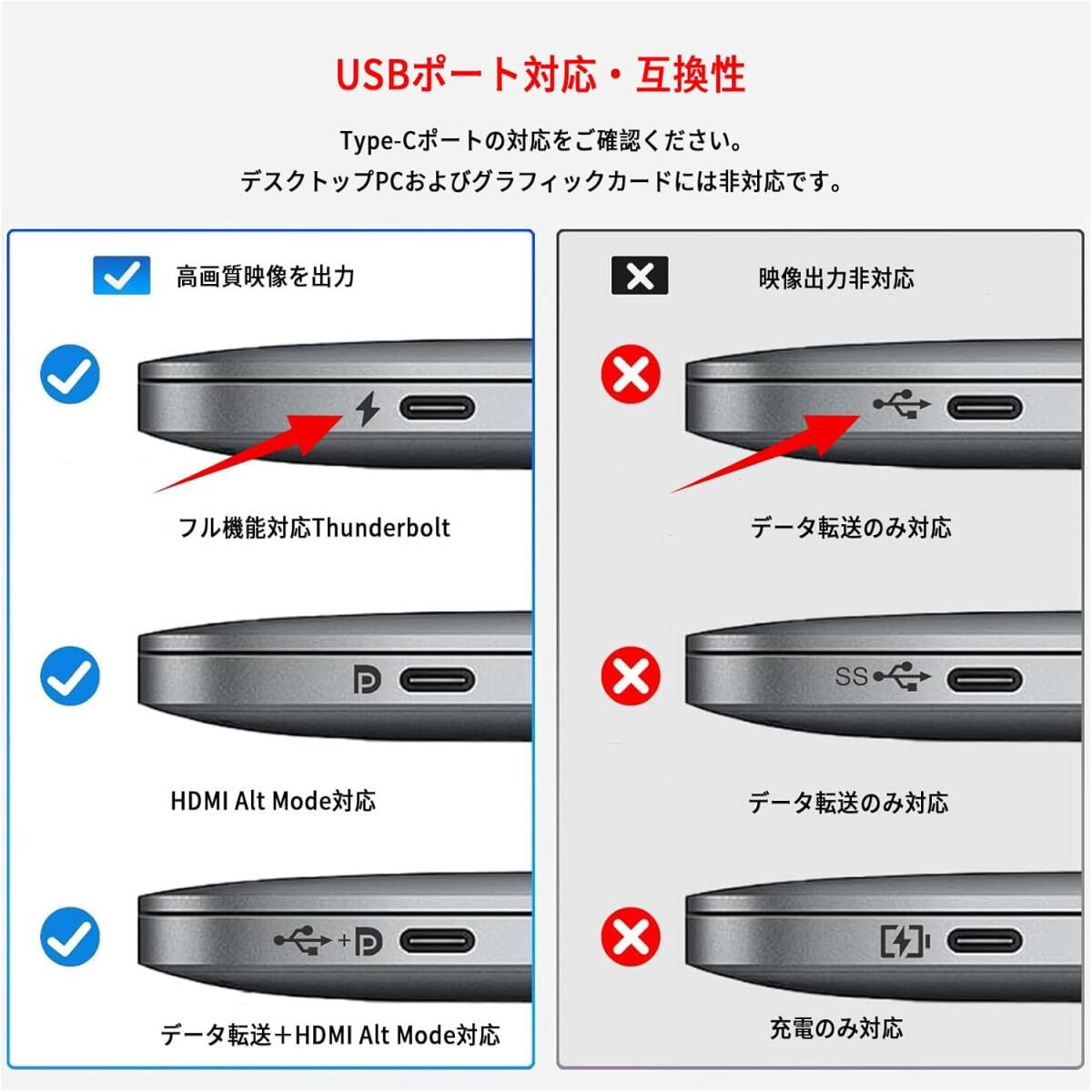 USBポート対応・互換性

Type-Cポートの対応をご確認ください。
デスクトップPCおよびグラフィックカードには非対応です。

高画質映像を出力

フル機能対応Thunderbolt

HDMI Alt Mode対応

データ転送＋HDMI Alt Mode対応

映像出力非対応

データ転送のみ対応

SS

データ転送のみ対応

充電のみ対応