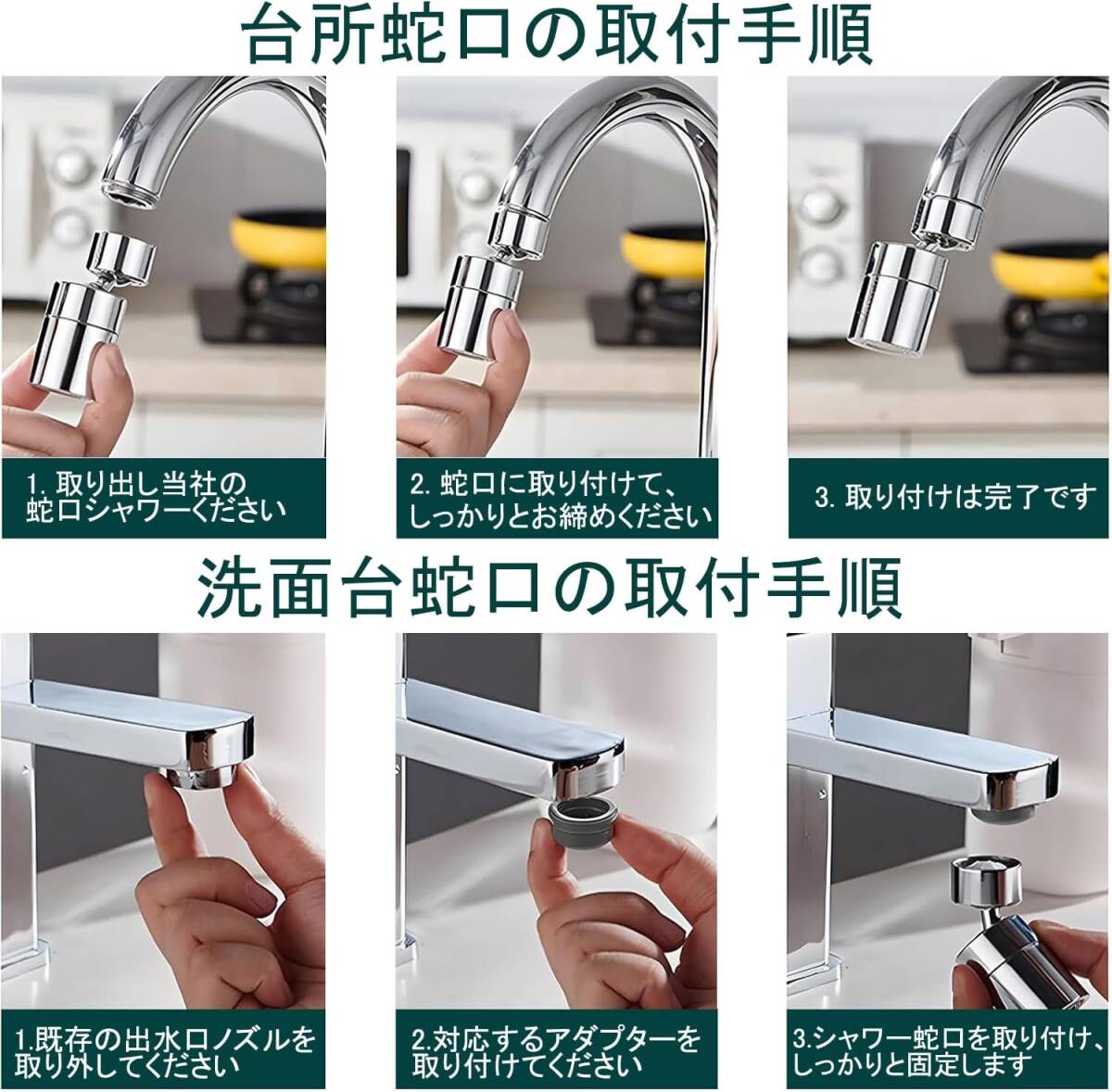 台所蛇口の取付手順

1. 取り出し当社の蛇口シャワーください

2. 蛇口に取り付けて、しっかりとお締めください

3. 取り付けは完了です

洗面台蛇口の取付手順

1.既存の出水口ノズルを取り外してください

2.対応するアダプターを取り付けてください

3.シャワー蛇口を取り付け、しっかりと固定します