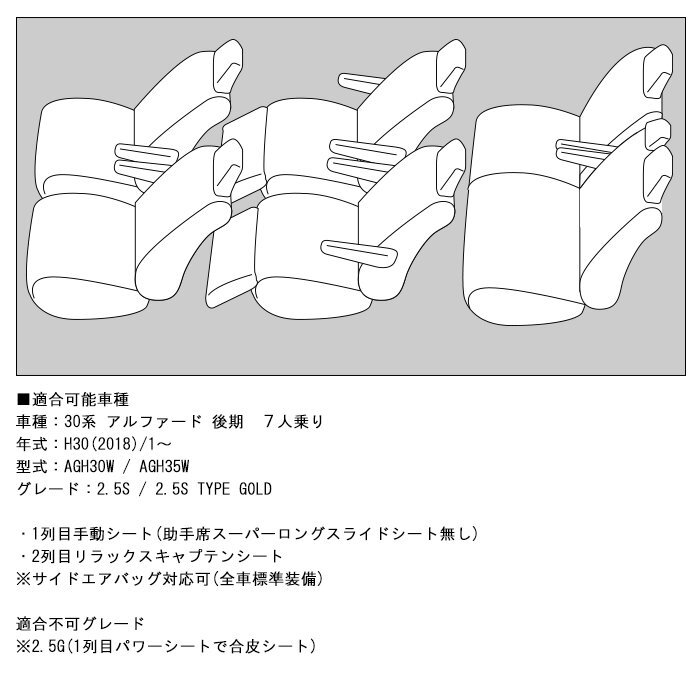 ■適合可能車種
車種：30系　アルファード 後期　７人乗り
年式：H30(2018)/1～
型式：AGH30W / AGH35W
グレード：2.5S / 2.5S TYPE GOLD

・1列目手動シート(助手席スーパーロングスライドシート無し)
・2列目リラックスキャプテンシート
※サイドエアバッグ対応可(全車標準装備)

適合不可グレード
※2.5G(1列目パワーシートで合皮シート)