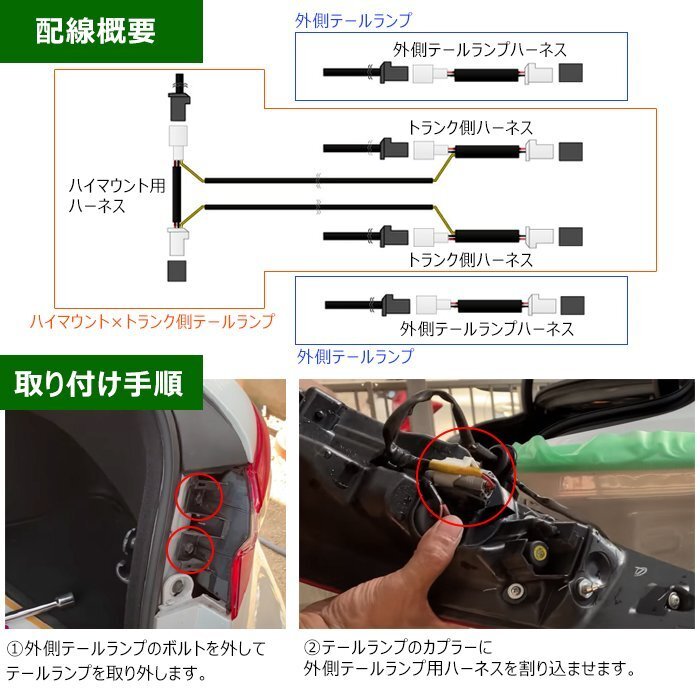 配線概要

外側テールランプ

外側テールランプハーネス

トランク側ハーネス

ハイマウント用ハーネス

トランク側ハーネス

ハイマウント×トランク側テールランプ

外側テールランプハーネス

外側テールランプ

取り付け手順

①外側テールランプのボルトを外してテールランプを取り外します。

②テールランプのカプラーに外側テールランプ用ハーネスを割り込ませます。