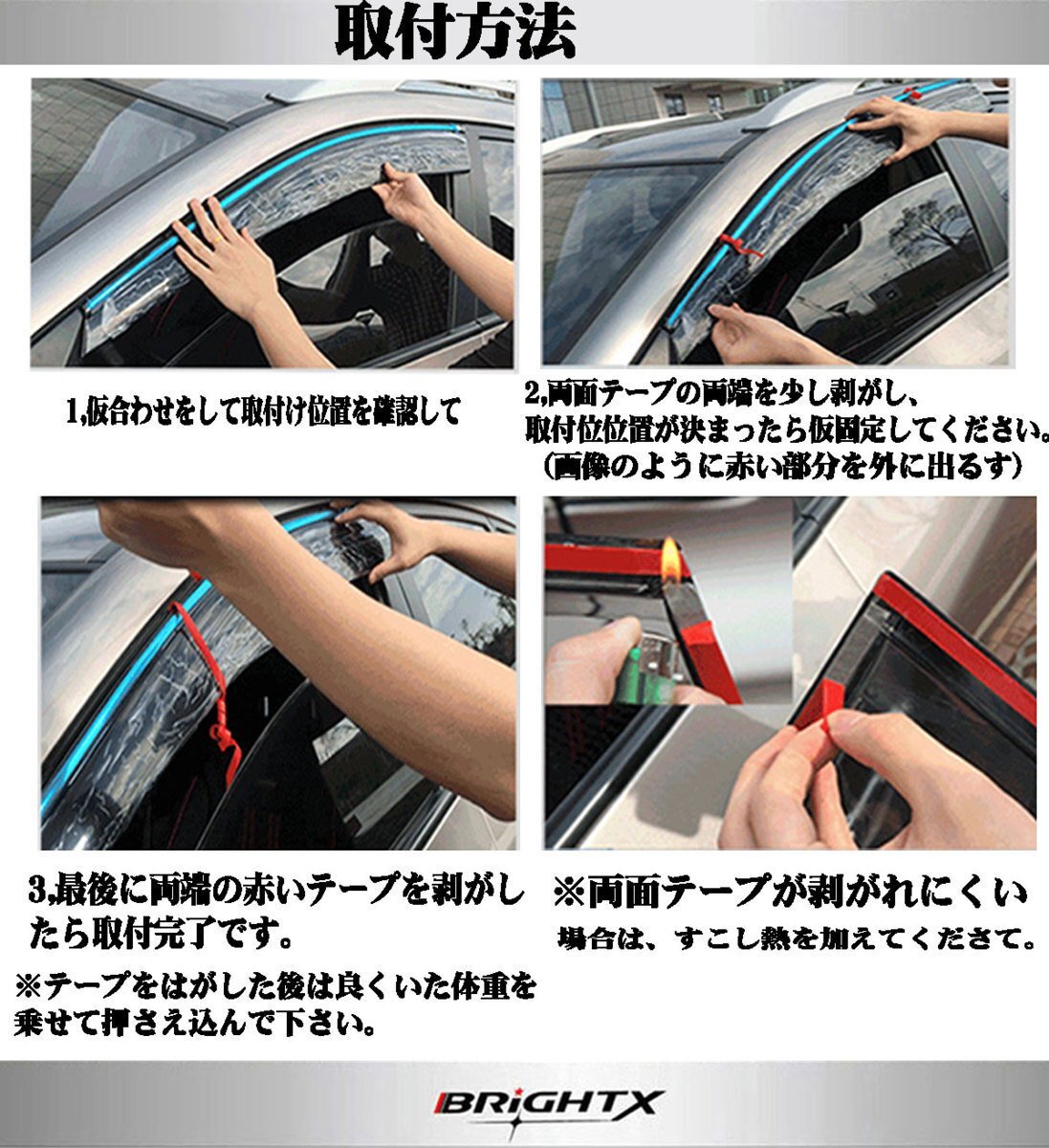 取付方法

1,仮合わせをして取付け位置を確認して

2,両面テープの両端を少し剥がし、取付位位置が決まったら仮固定してください。（画像のように赤い部分を外に出るす）

3,最後に両端の赤いテープを剥がしたら取付完了です。

※テープをはがした後は良くいた体重を乗せて押さえ込んで下さい。

※両面テープが剥がれにくい場合は、すこし熱を加えてくださて。

BRiGHTX