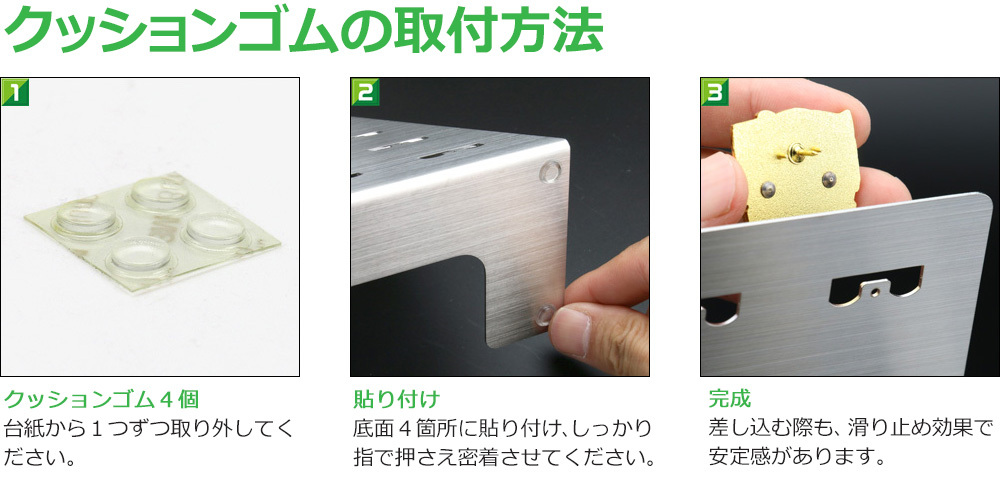 クッションゴムの取付方法

1

クッションゴム４個
台紙から１つずつ取り外してください。

2

貼り付け
底面４箇所に貼り付け、しっかり指で押さえ密着させてください。

3

完成
差し込む際も、滑り止め効果で安定感があります。