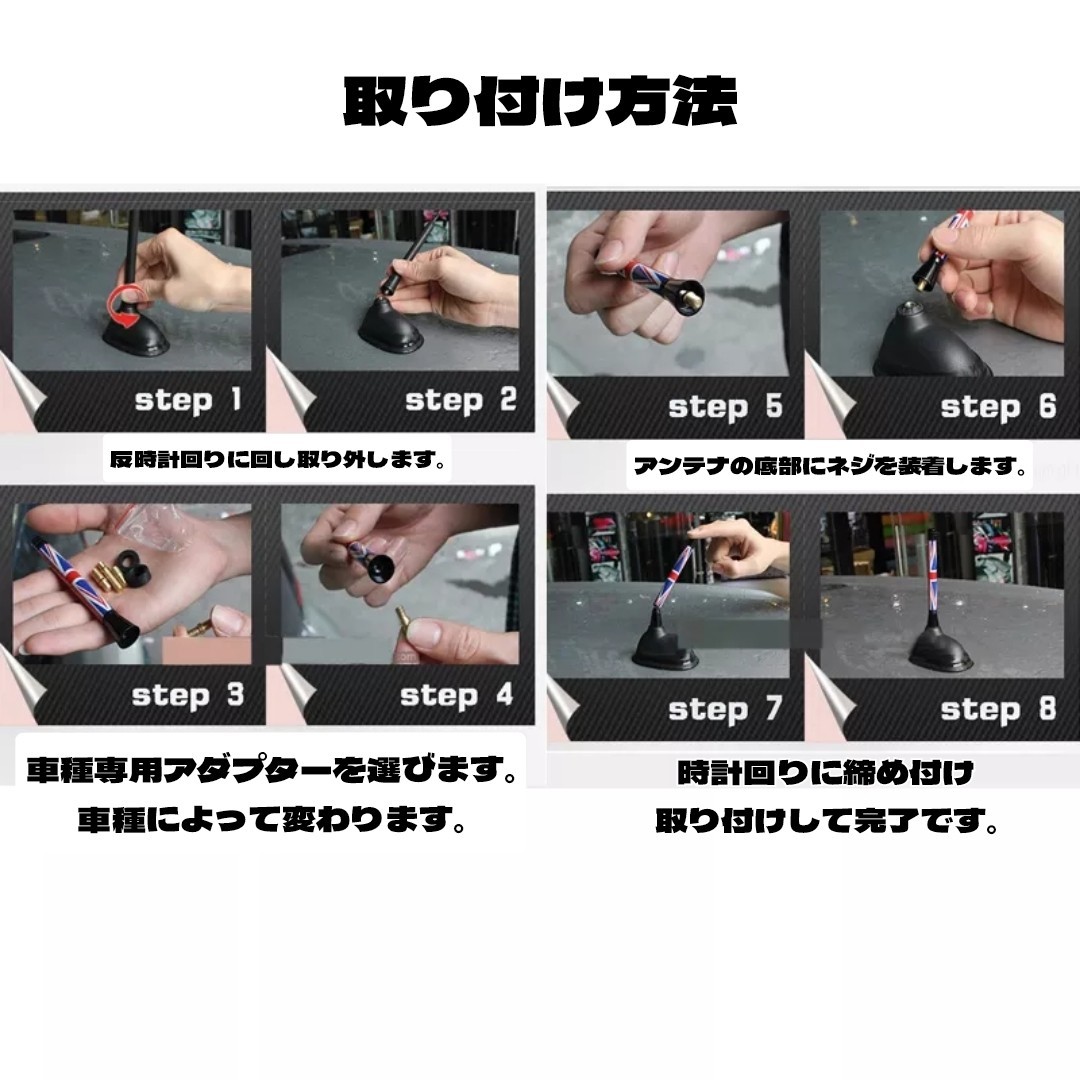 取り付け方法

step 1

step 2

反時計回りに回し取り外します。

step 3

step 4

車種専用アダプターを選びます。
車種によって変わります。

step 5

step 6

アンテナの底部にネジを装着します。

step 7

step 8

時計回りに締め付け
取り付けして完了です。