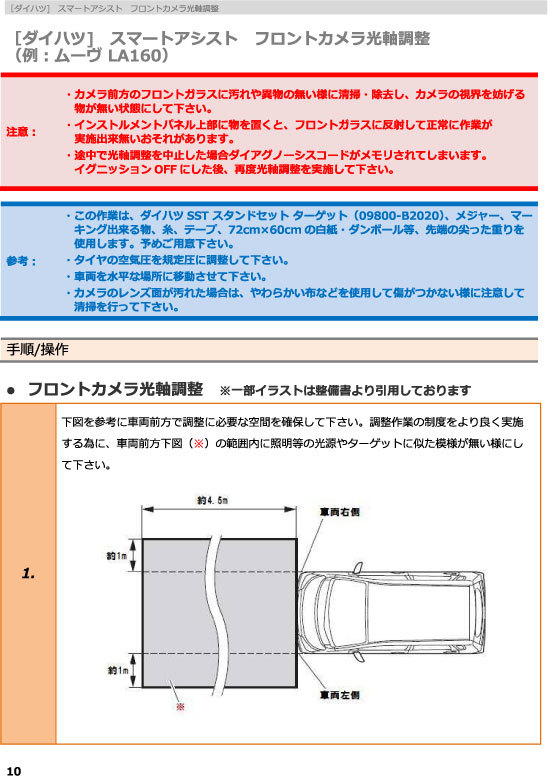 [ダイハツ] スマートアシスト フロントカメラ光軸調整

[ダイハツ] スマートアシスト フロントカメラ光軸調整
(例：ムーヴ LA160)

注意：
・カメラ前方のフロントガラスに汚れや異物の無い様に清掃・除去し、カメラの視界を妨げる物が無い状態にして下さい。
・インストルメントパネル上部に物を置くと、フロントガラスに反射して正常に作業が実施出来無いおそれがあります。
・途中で光軸調整を中止した場合ダイアグノーシスコードがメモリされてしまいます。イグニッション OFF にした後、再度光軸調整を実施して下さい。

参考：
・この作業は、ダイハツ SST スタンドセット ターゲット（09800-B2020）、メジャー、マーキング出来る物、糸、テープ、72cm×60cm の白紙・ダンボール等、先端の尖った重りを使用します。予めご用意下さい。
・タイヤの空気圧を規定圧に調整して下さい。
・車両を水平な場所に移動させて下さい。
・カメラのレンズ面が汚れた場合は、やわらかい布などを使用して傷がつかない様に注意して清掃を行って下さい。

手順/操作

● フロントカメラ光軸調整 ※一部イラストは整備書より引用しております

1.
下図を参考に車両前方で調整に必要な空間を確保して下さい。調整作業の制度をより良く実施する為に、車両前方下図（※）の範囲内に照明等の光源やターゲットに似た模様が無い様にして下さい。

約4.5m
車両右側
約1m
約1m
車両左側
※

10