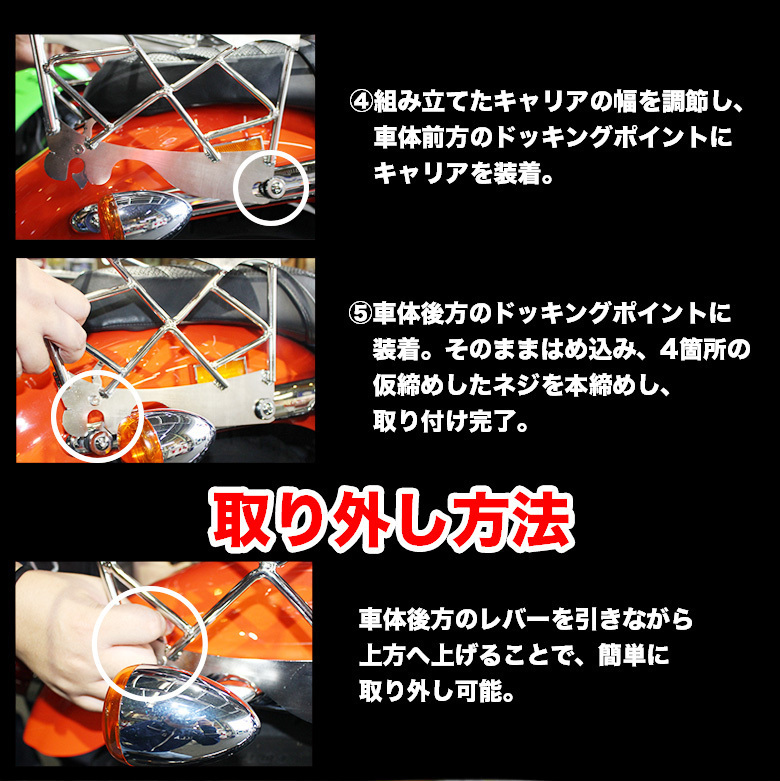 ④組み立てたキャリアの幅を調節し、車体前方のドッキングポイントにキャリアを装着。

⑤車体後方のドッキングポイントに装着。そのままはめ込み、4箇所の仮締めしたネジを本締めし、取り付け完了。

取り外し方法

車体後方のレバーを引きながら上方へ上げることで、簡単に取り外し可能。