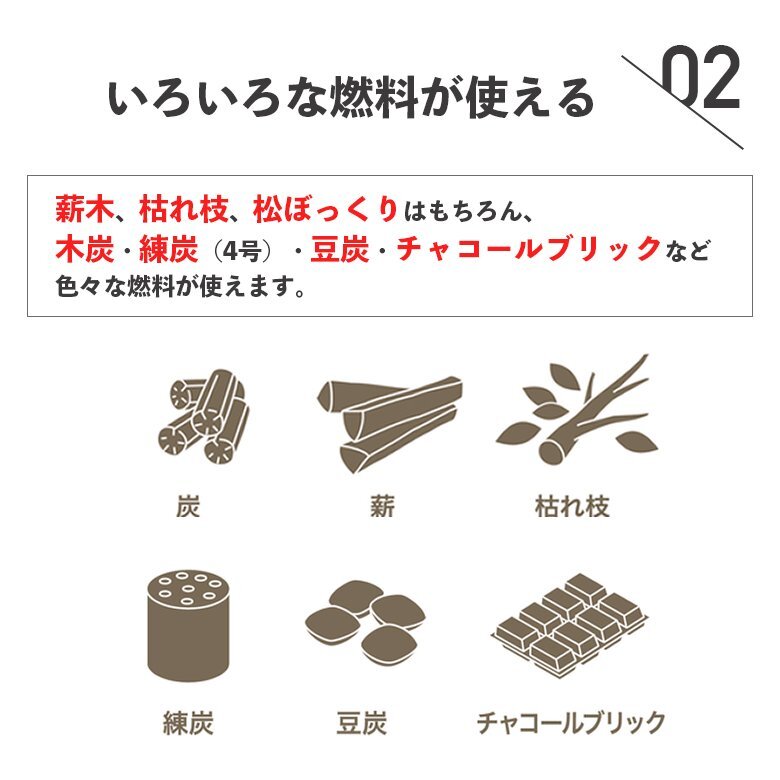 いろいろな燃料が使える

02

薪木、枯れ枝、松ぼっくりはもちろん、木炭・練炭（4号）・豆炭・チャコールブリックなど色々な燃料が使えます。

炭

薪

枯れ枝

練炭

豆炭

チャコールブリック