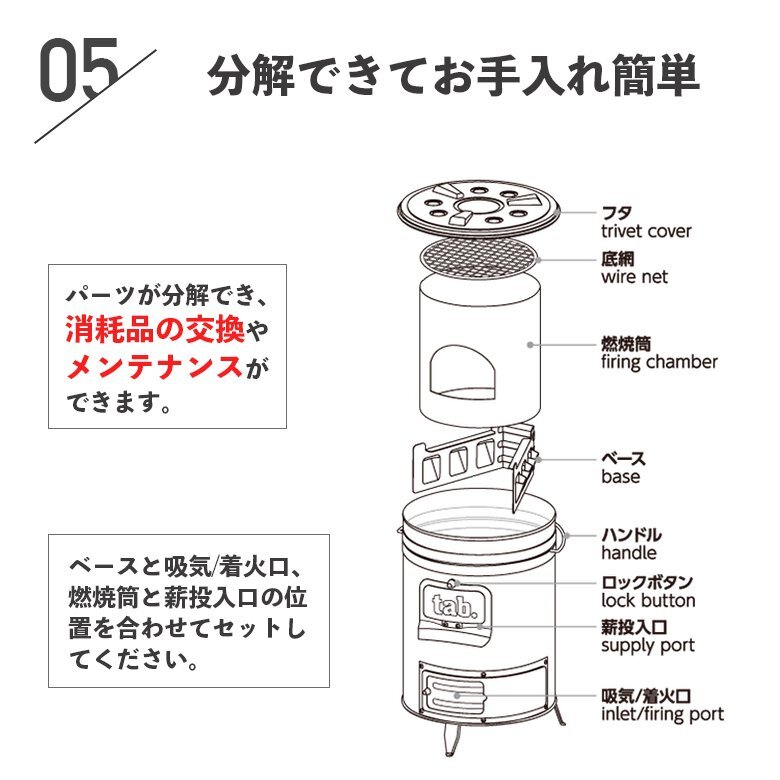 05

分解できてお手入れ簡単

パーツが分解でき、消耗品の交換やメンテナンスができます。

ベースと吸気/着火口、燃焼筒と薪投入口の位置を合わせてセットしてください。

フタ
trivet cover

底網
wire net

燃焼筒
firing chamber

ベース
base

ハンドル
handle

ロックボタン
lock button

薪投入口
supply port

吸気/着火口
inlet/firing port

tab.