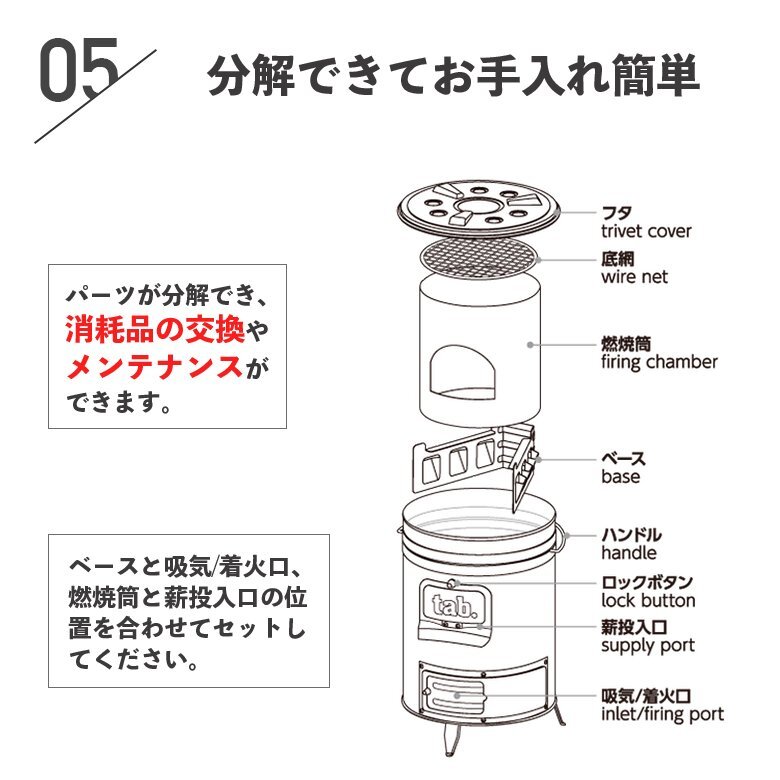 05

分解できてお手入れ簡単

パーツが分解でき、消耗品の交換やメンテナンスができます。

ベースと吸気/着火口、燃焼筒と薪投入口の位置を合わせてセットしてください。

フタ
trivet cover

底網
wire net

燃焼筒
firing chamber

ベース
base

ハンドル
handle

ロックボタン
lock button

薪投入口
supply port

吸気/着火口
inlet/firing port

tab.