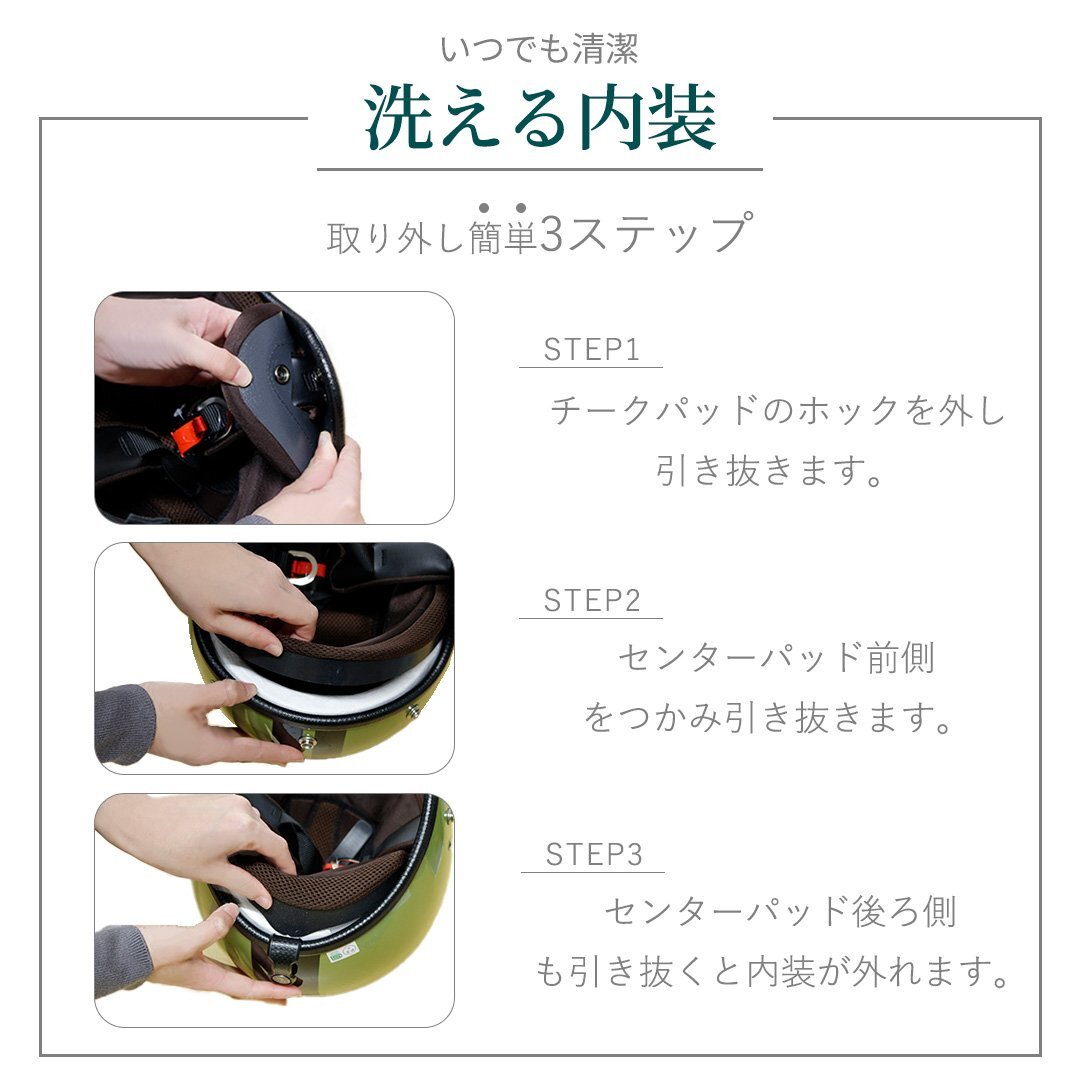 いつでも清潔

洗える内装

取り外し簡単3ステップ

STEP1

チークパッドのホックを外し引き抜きます。

STEP2

センターパッド前側をつかみ引き抜きます。

STEP3

センターパッド後ろ側も引き抜くと内装が外れます。