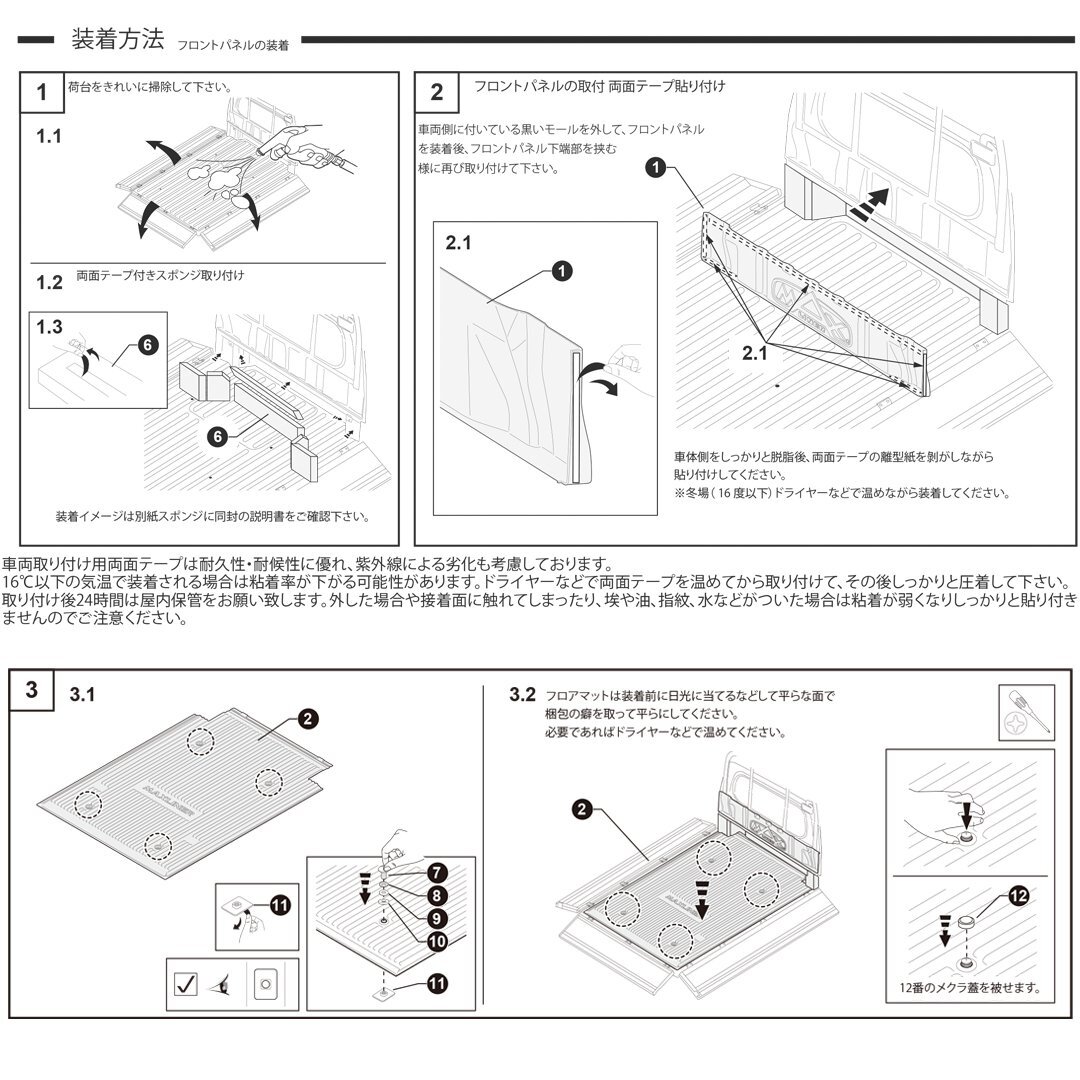 装着方法 フロントパネルの装着

1
荷台をきれいに掃除して下さい。

1.1

1.2 両面テープ付きスポンジ取り付け

1.3

6

6

装着イメージは別紙スポンジに同封の説明書をご確認下さい。

2
フロントパネルの取付 両面テープ貼り付け

車両側に付いている黒いモールを外して、フロントパネルを装着後、フロントパネル下端部を挟む様に再び取り付けて下さい。

2.1

1

1

2.1

車体側をしっかりと脱脂後、両面テープの離型紙を剥がしながら貼り付けしてください。
※冬場（16度以下）ドライヤーなどで温めながら装着してください。

車両取り付け用両面テープは耐久性・耐候性に優れ、紫外線による劣化も考慮しております。
16℃以下の気温で装着される場合は粘着率が下がる可能性があります。ドライヤーなどで両面テープを温めてから取り付けて、その後しっかりと圧着して下さい。
取り付け後24時間は屋内保管をお願い致します。外した場合や接着面に触れてしまったり、埃や油、指紋、水などがついた場合は粘着が弱くなりしっかりと貼り付きませんのでご注意ください。

3
3.1

2

11

7
8
9
10

11

3.2 フロアマットは装着前に日光に当てるなどして平らな面で梱包の癖を取って平らにしてください。
必要であればドライヤーなどで温めてください。

2

12

12番のメクラ蓋を被せます。