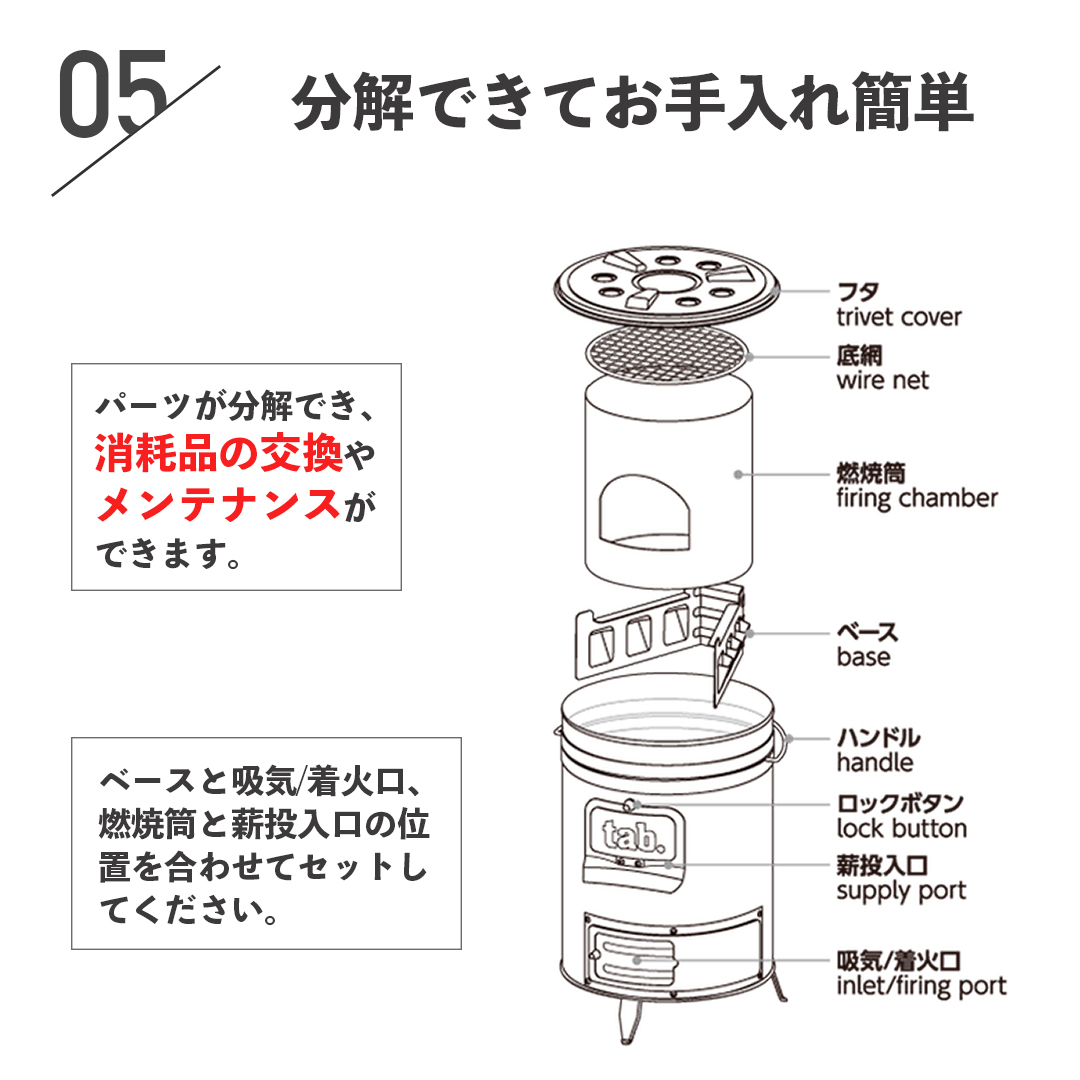 05

分解できてお手入れ簡単

パーツが分解でき、消耗品の交換やメンテナンスができます。

ベースと吸気/着火口、燃焼筒と薪投入口の位置を合わせてセットしてください。

フタ
trivet cover

底網
wire net

燃焼筒
firing chamber

ベース
base

ハンドル
handle

ロックボタン
lock button

薪投入口
supply port

吸気/着火口
inlet/firing port

tab.