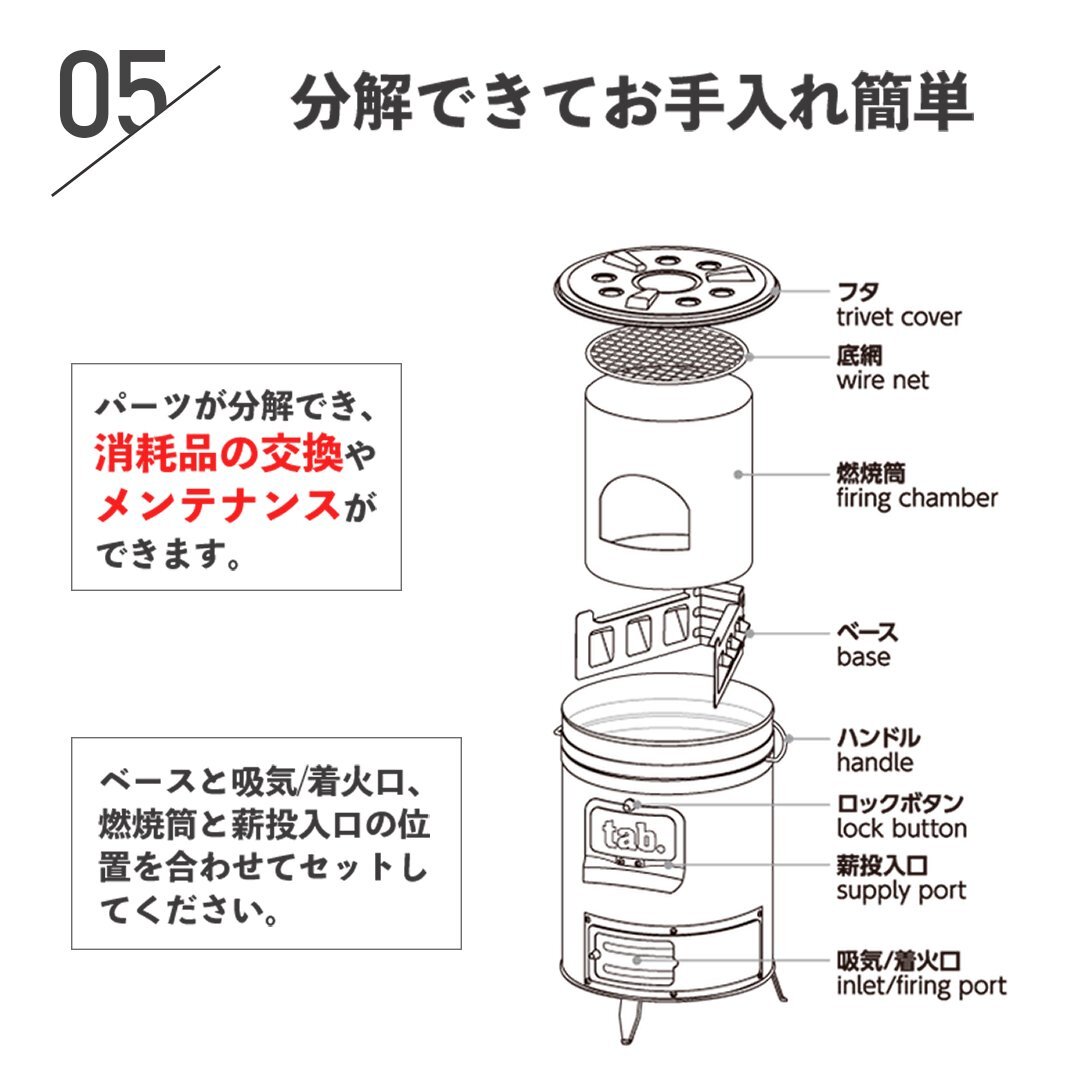 05

分解できてお手入れ簡単

パーツが分解でき、消耗品の交換やメンテナンスができます。

ベースと吸気/着火口、燃焼筒と薪投入口の位置を合わせてセットしてください。

フタ
trivet cover

底網
wire net

燃焼筒
firing chamber

ベース
base

ハンドル
handle

ロックボタン
lock button

薪投入口
supply port

吸気/着火口
inlet/firing port

tab.