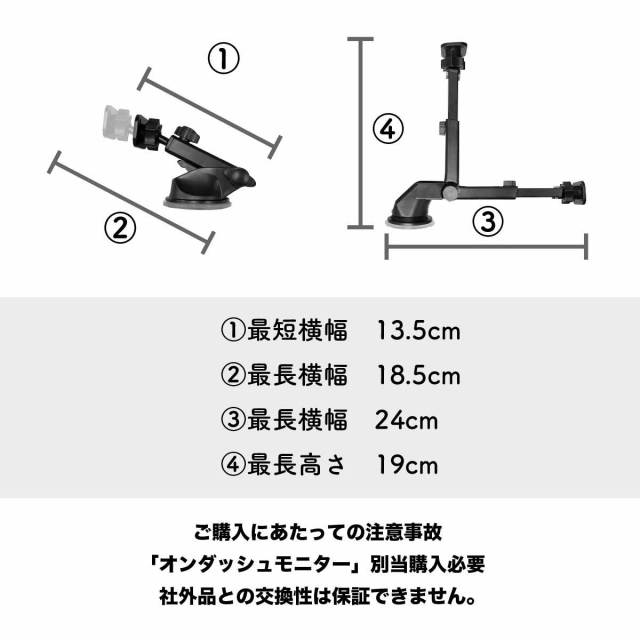 ①

②

④

③

①最短横幅　13.5cm
②最長横幅　18.5cm
③最長横幅　24cm
④最長高さ　19cm

ご購入にあたっての注意事故
「オンダッシュモニター」別当購入必要
社外品との交換性は保証できません。