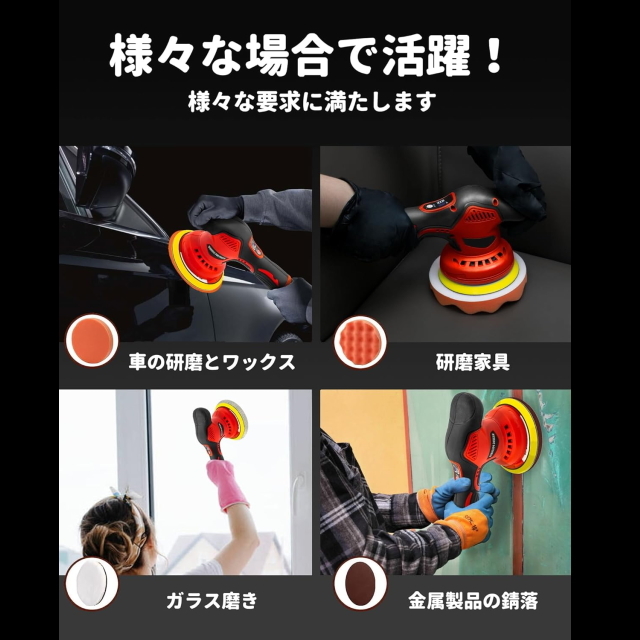 様々な場合で活躍！
様々な要求に満たします

車の研磨とワックス

研磨家具

ガラス磨き

金属製品の錆落