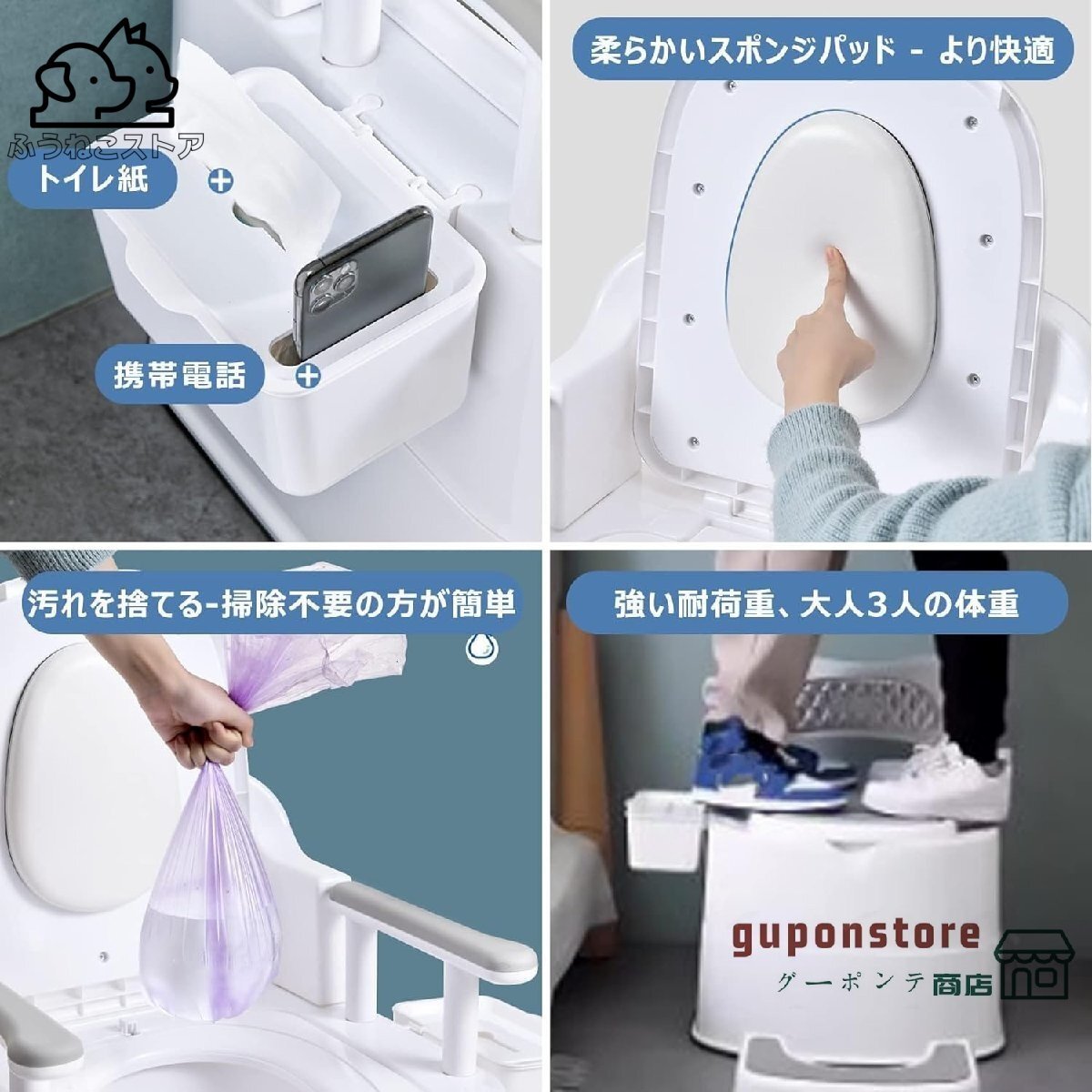 ふうねこストア

トイレ紙

携帯電話

柔らかいスポンジパッド - より快適

汚れを捨てる-掃除不要の方が簡単

強い耐荷重、大人3人の体重

guponstore

グーポンテ商店