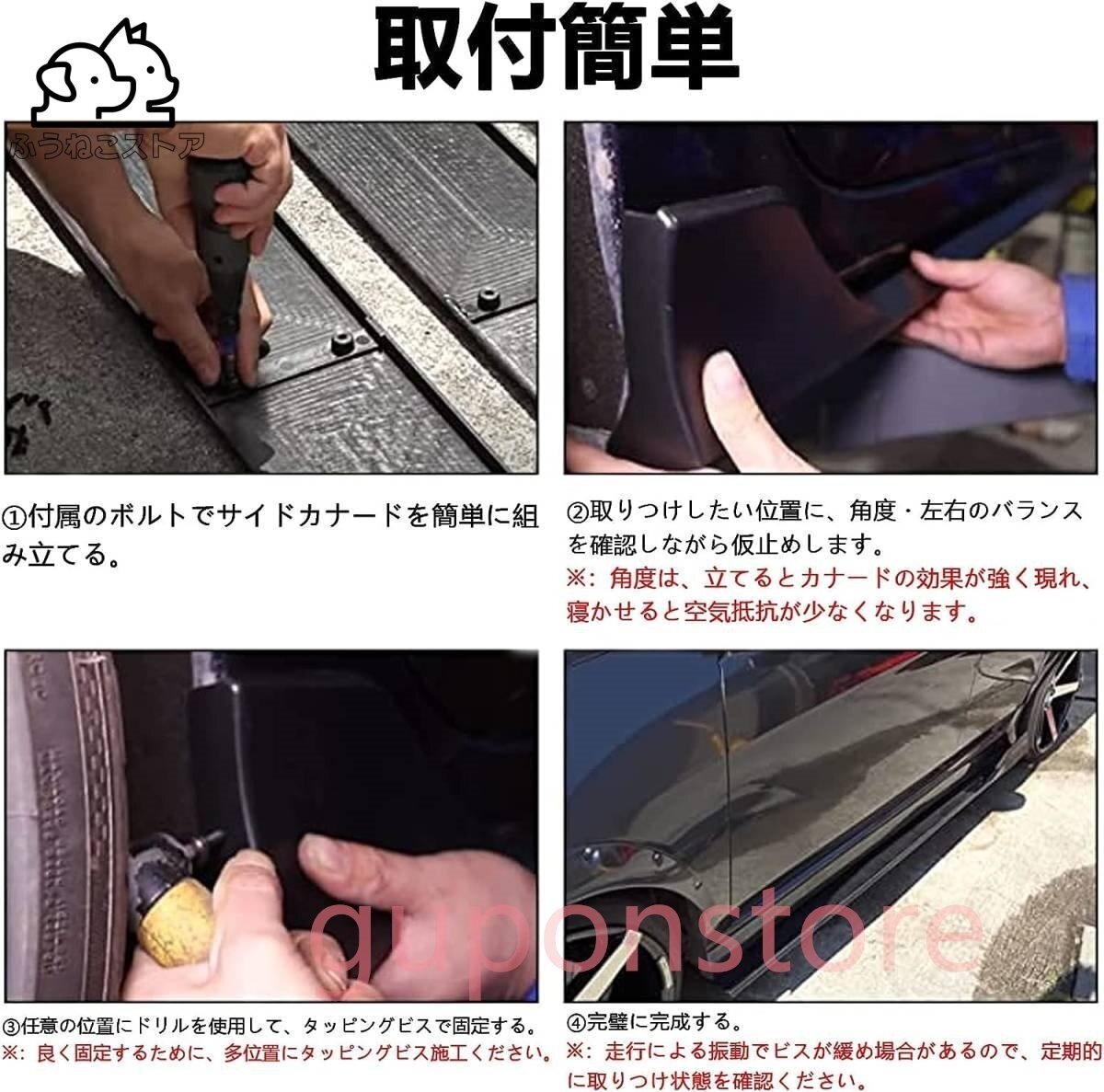 取付簡単

ふうねこストア

①付属のボルトでサイドカナードを簡単に組み立てる。

②取りつけしたい位置に、角度・左右のバランスを確認しながら仮止めします。
※：角度は、立てるとカナードの効果が強く現れ、寝かせると空気抵抗が少なくなります。

③任意の位置にドリルを使用して、タッピングビスで固定する。
※：良く固定するために、多位置にタッピングビス施工ください。

④完璧に完成する。
※：走行による振動でビスが緩め場合があるので、定期的に取りつけ状態を確認ください。

guponstore